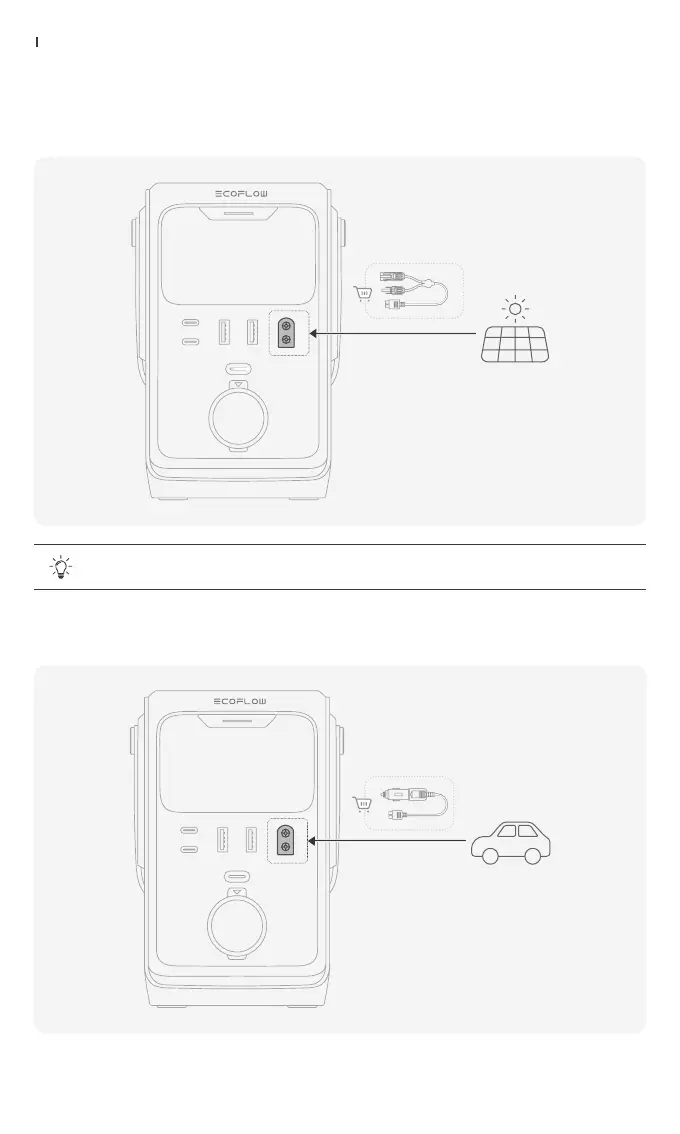 ECOFLOW

ECOFLOW