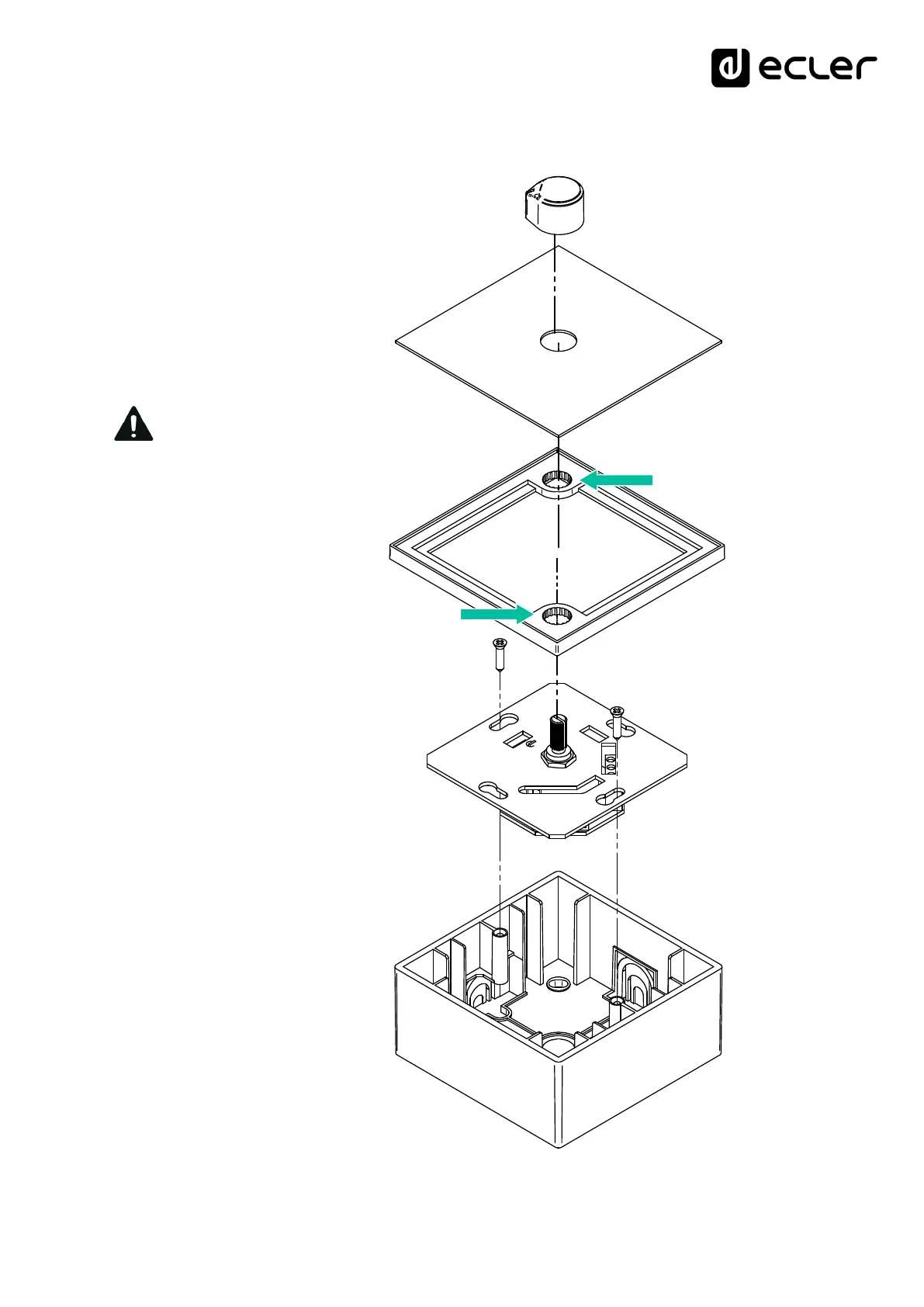 ecler