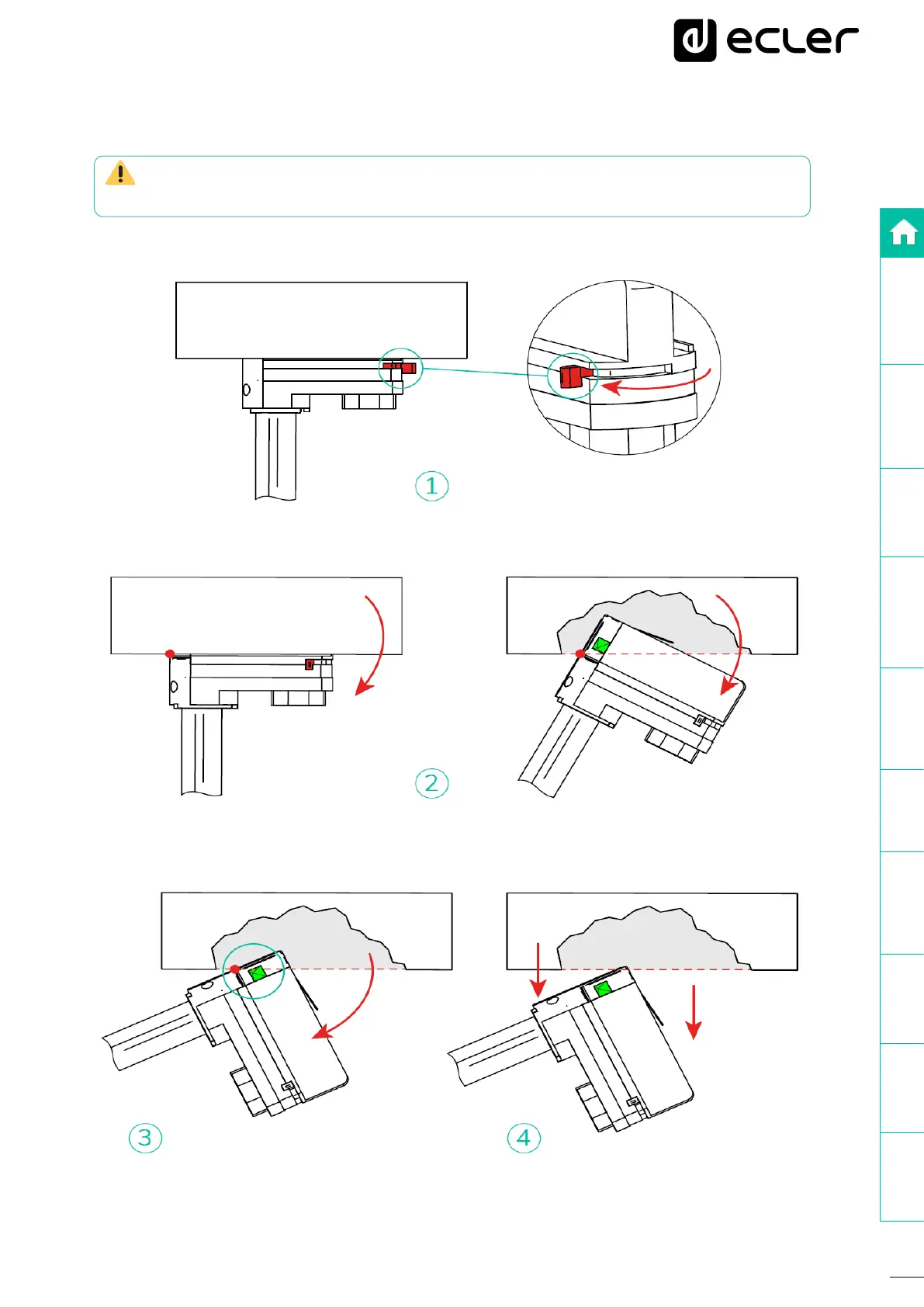 ecler

1

2

3

4