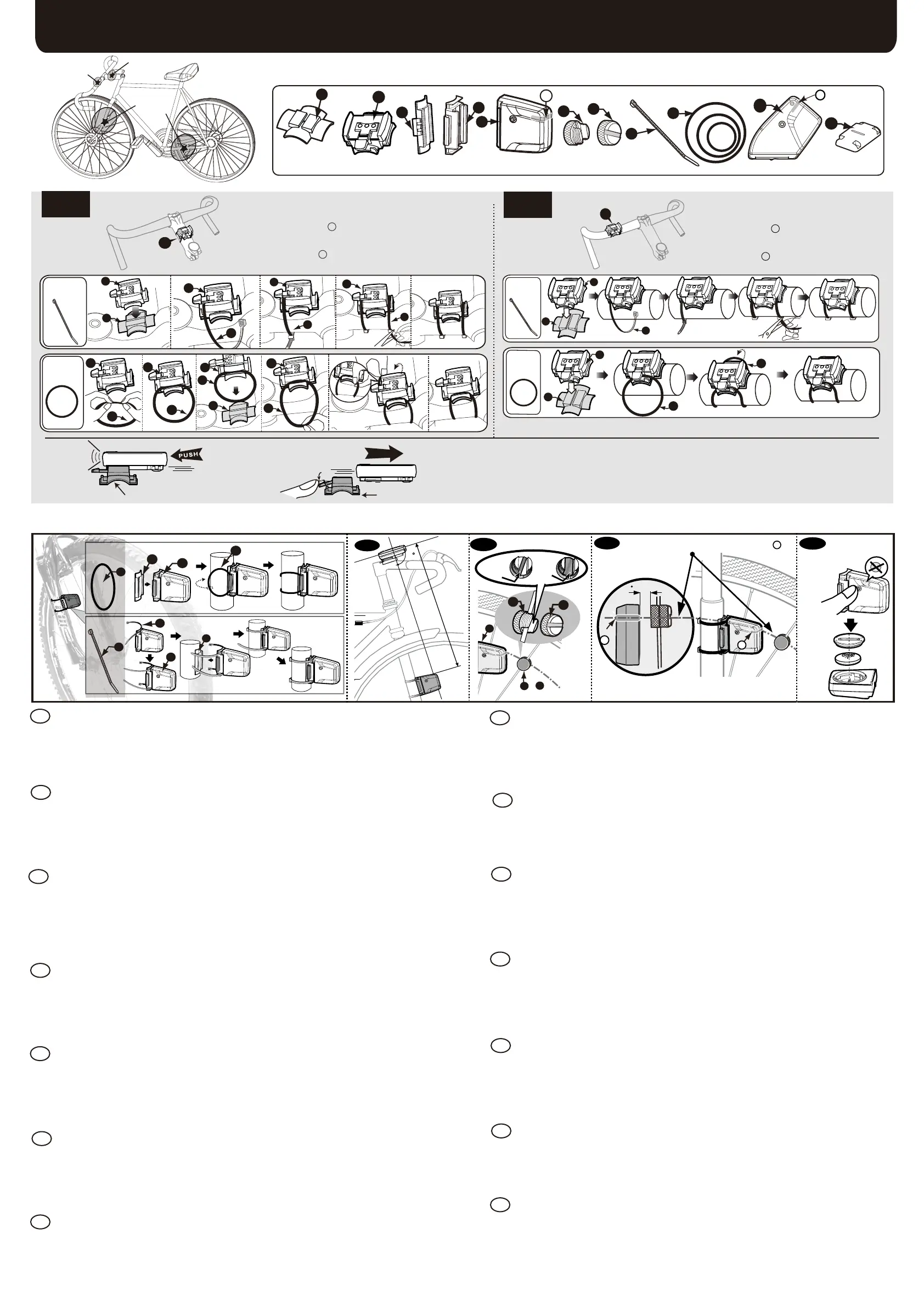 PUSH