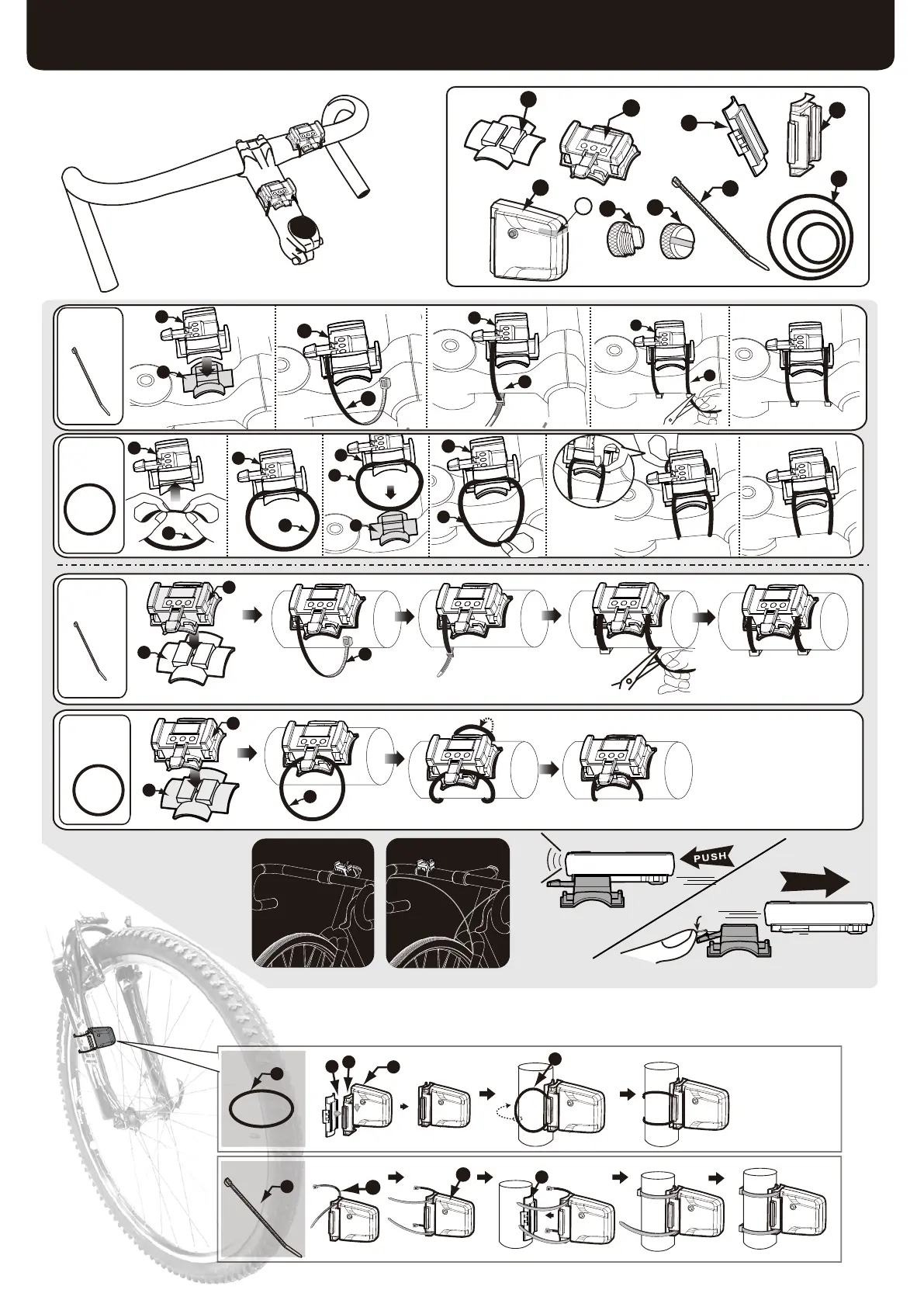 PUSH