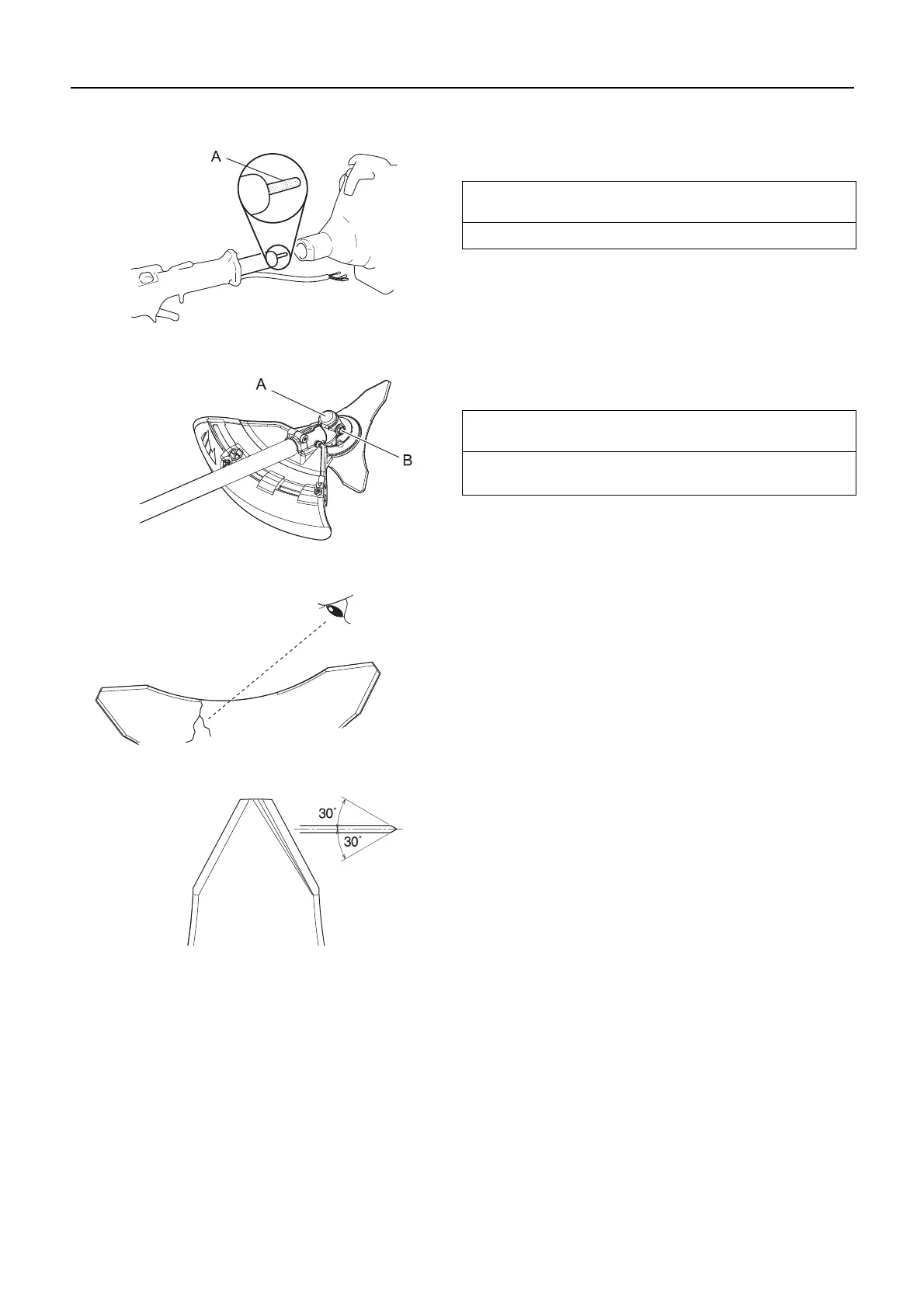 A

A

B

30°

30°