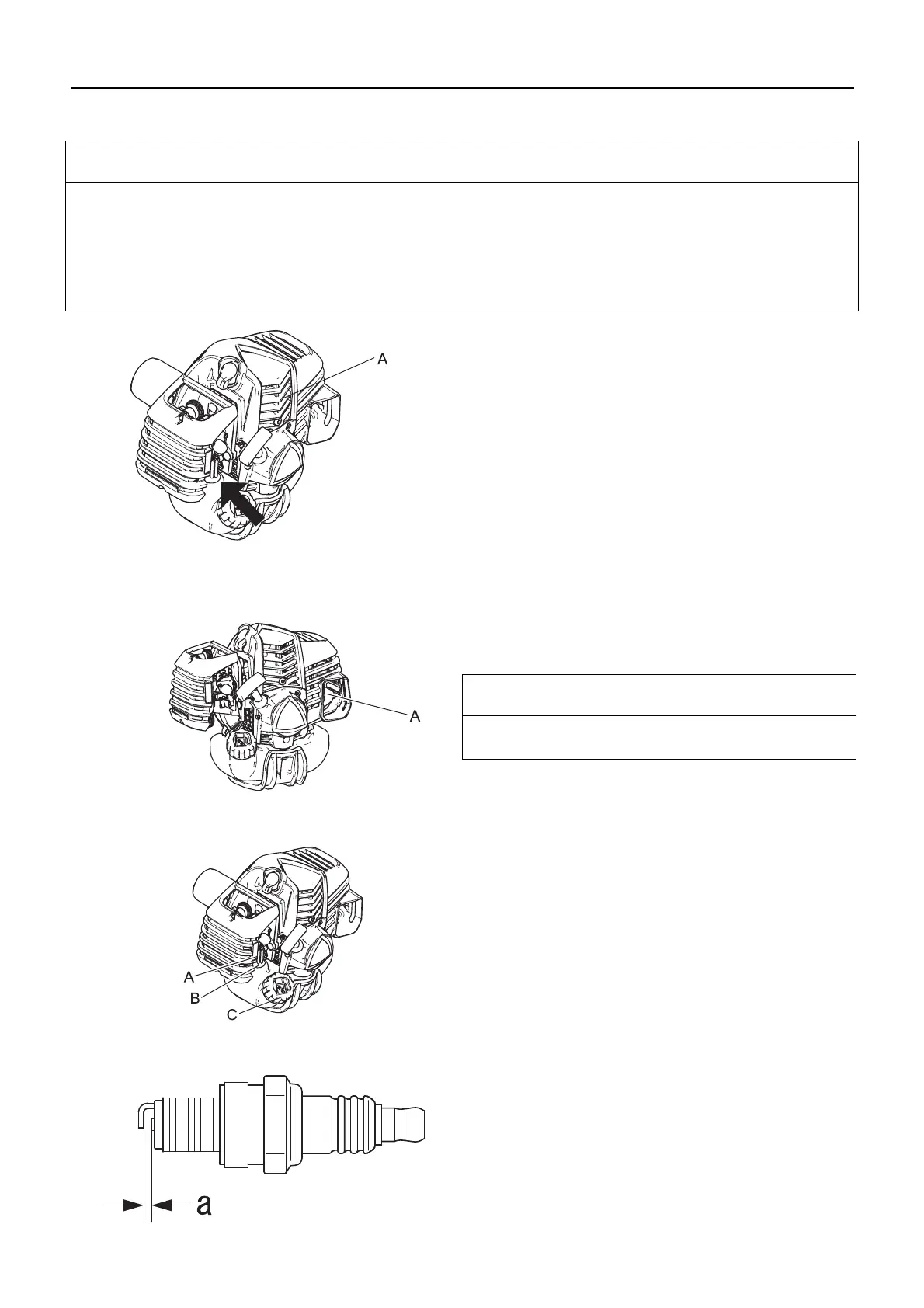 A

A

A
B
C

a