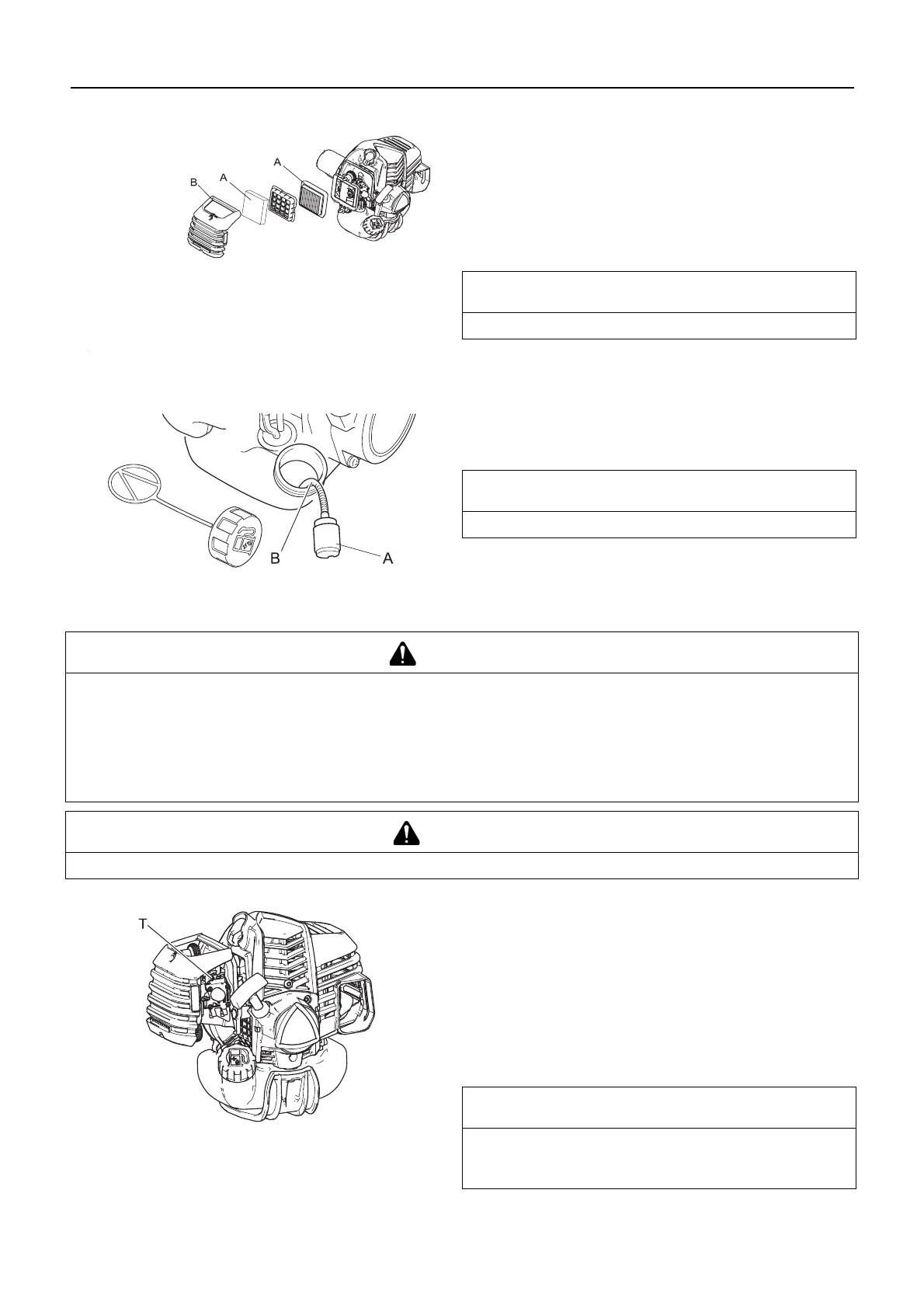 B
A
A

B
A

T