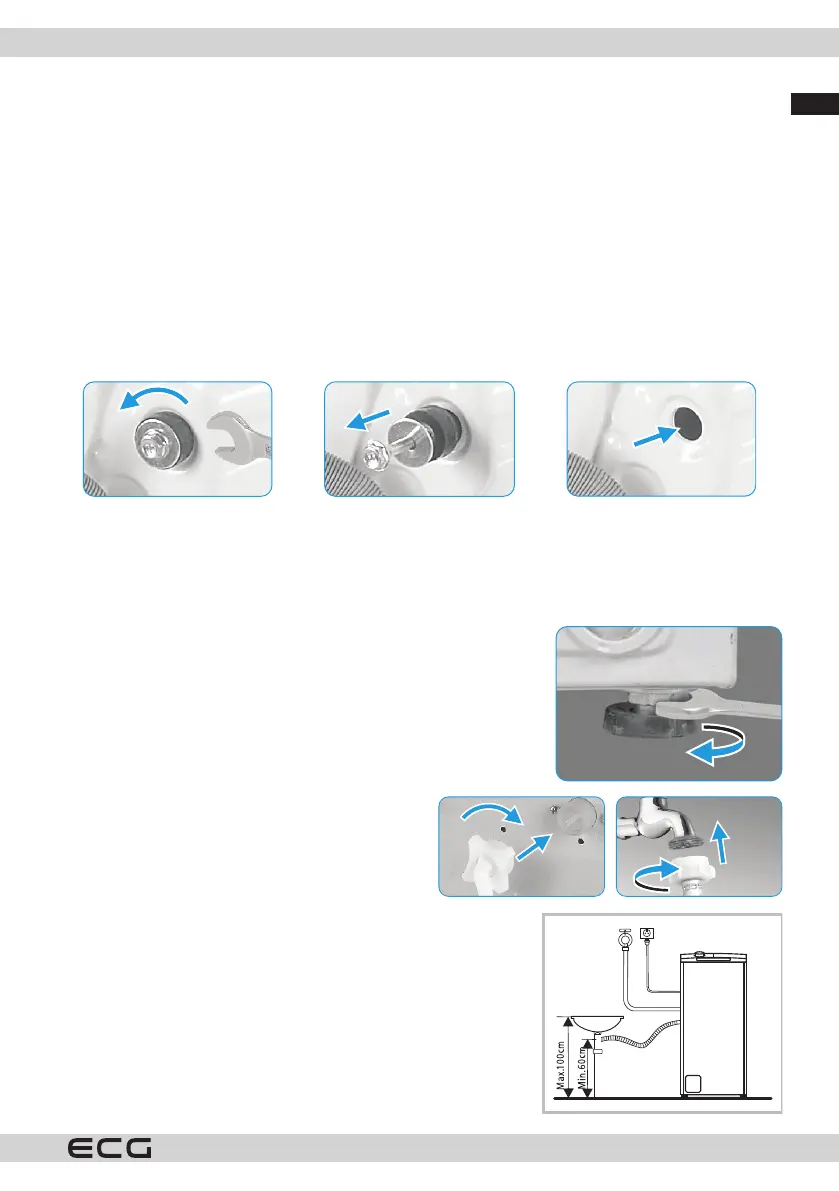 Max.100cm

Min.60cm

ECG