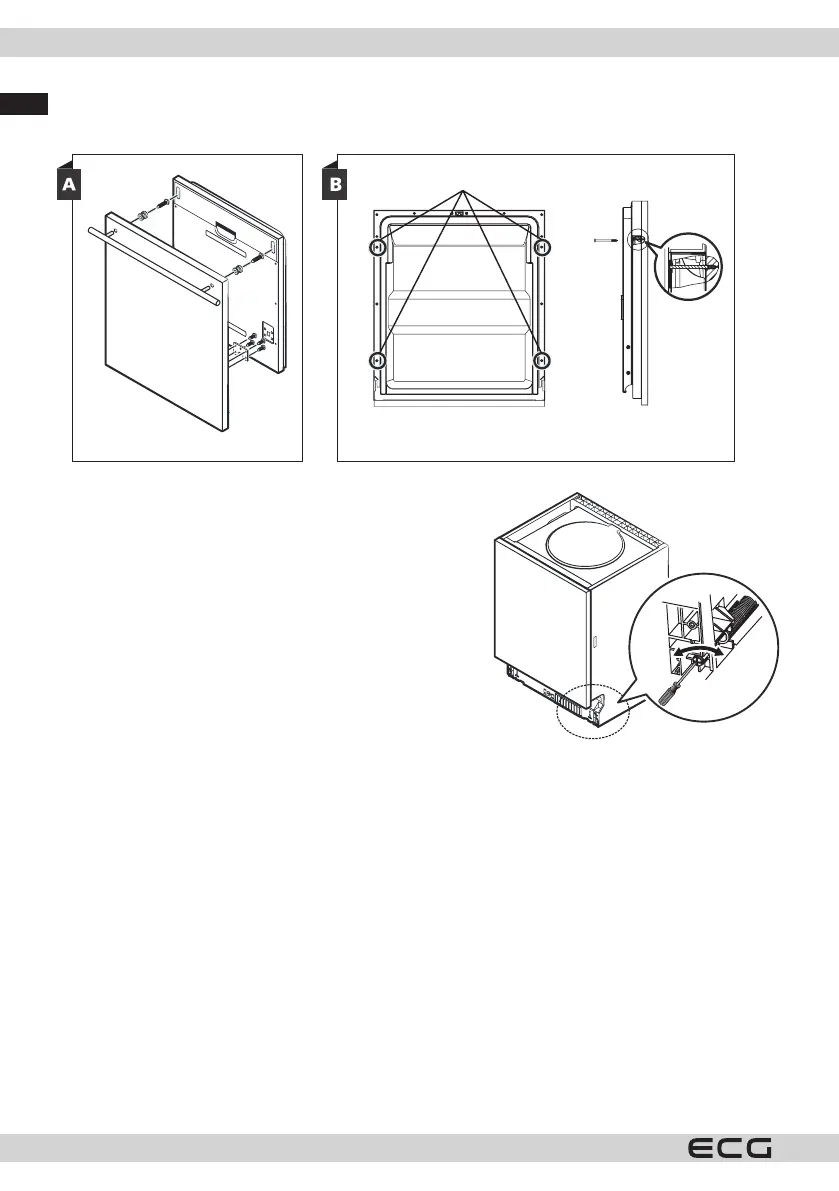 A

B

ECG