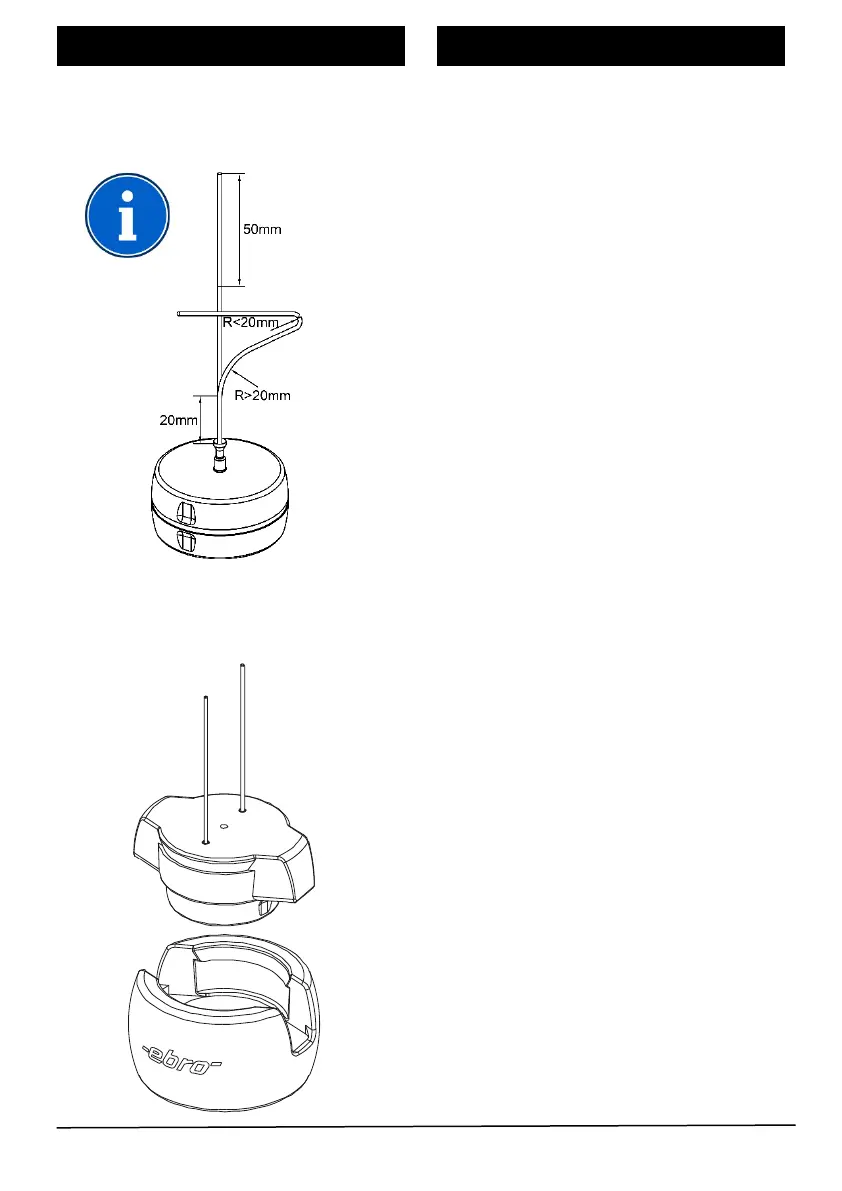 50mm

R<20mm

R>20mm

20mm

-ebro-