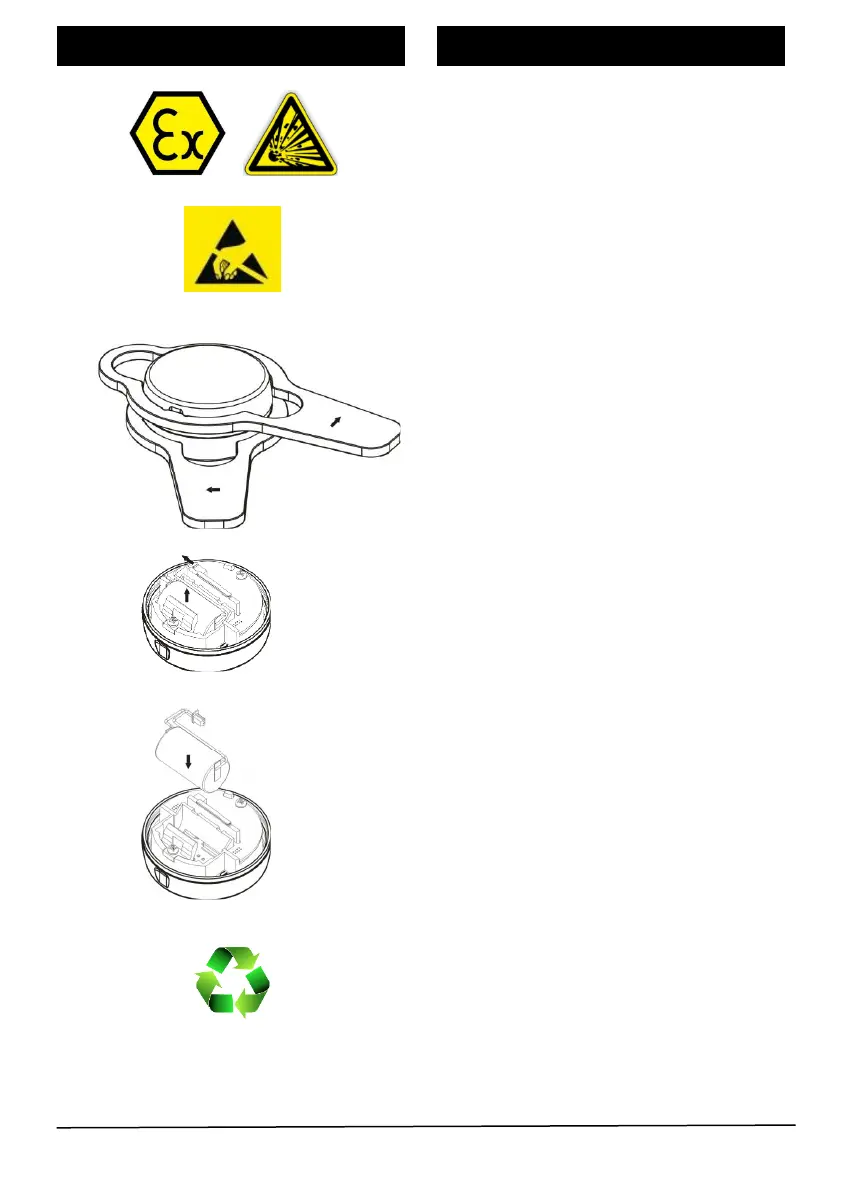 Ex