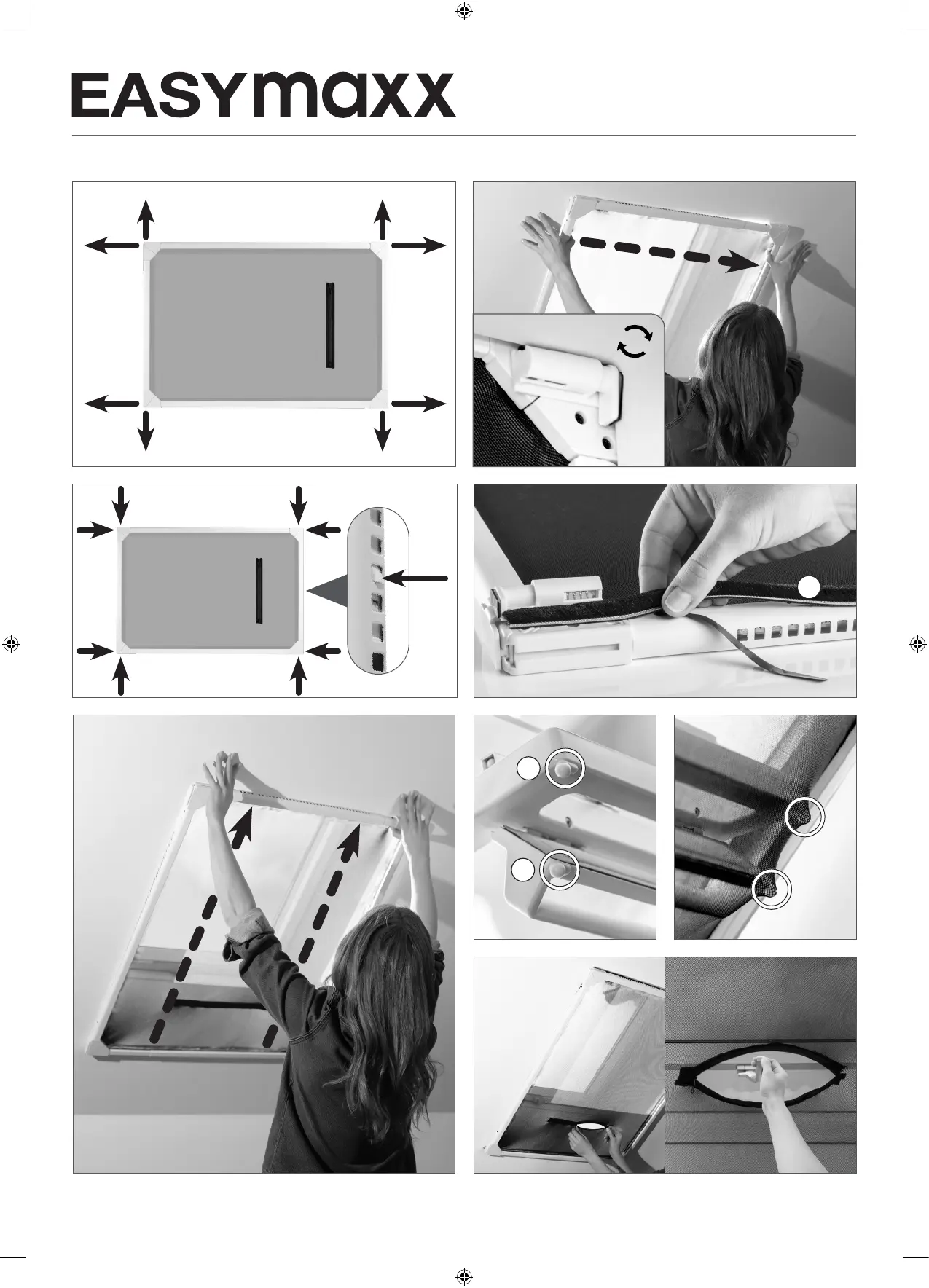 EASYmaxx