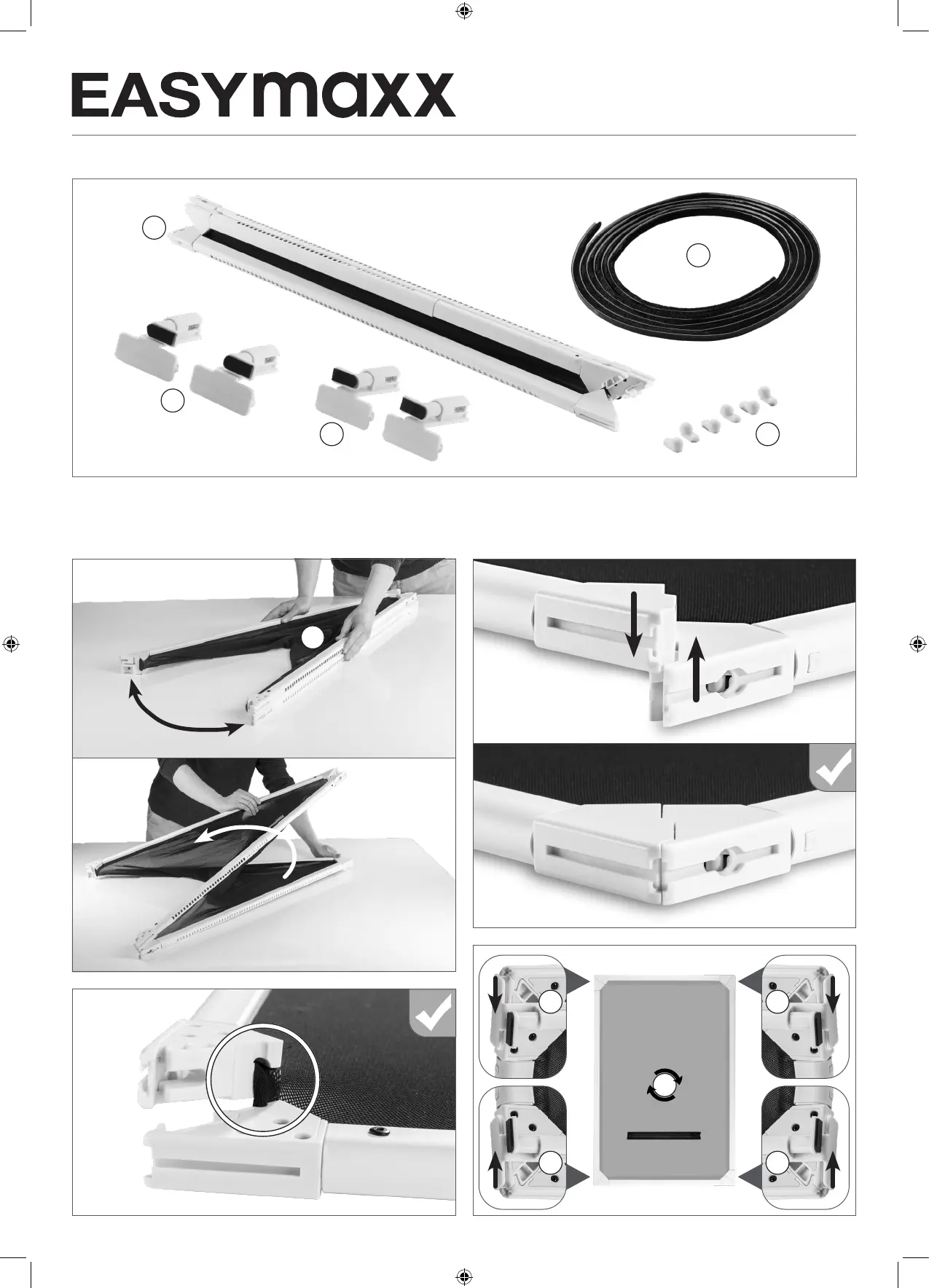 EASYmaxx