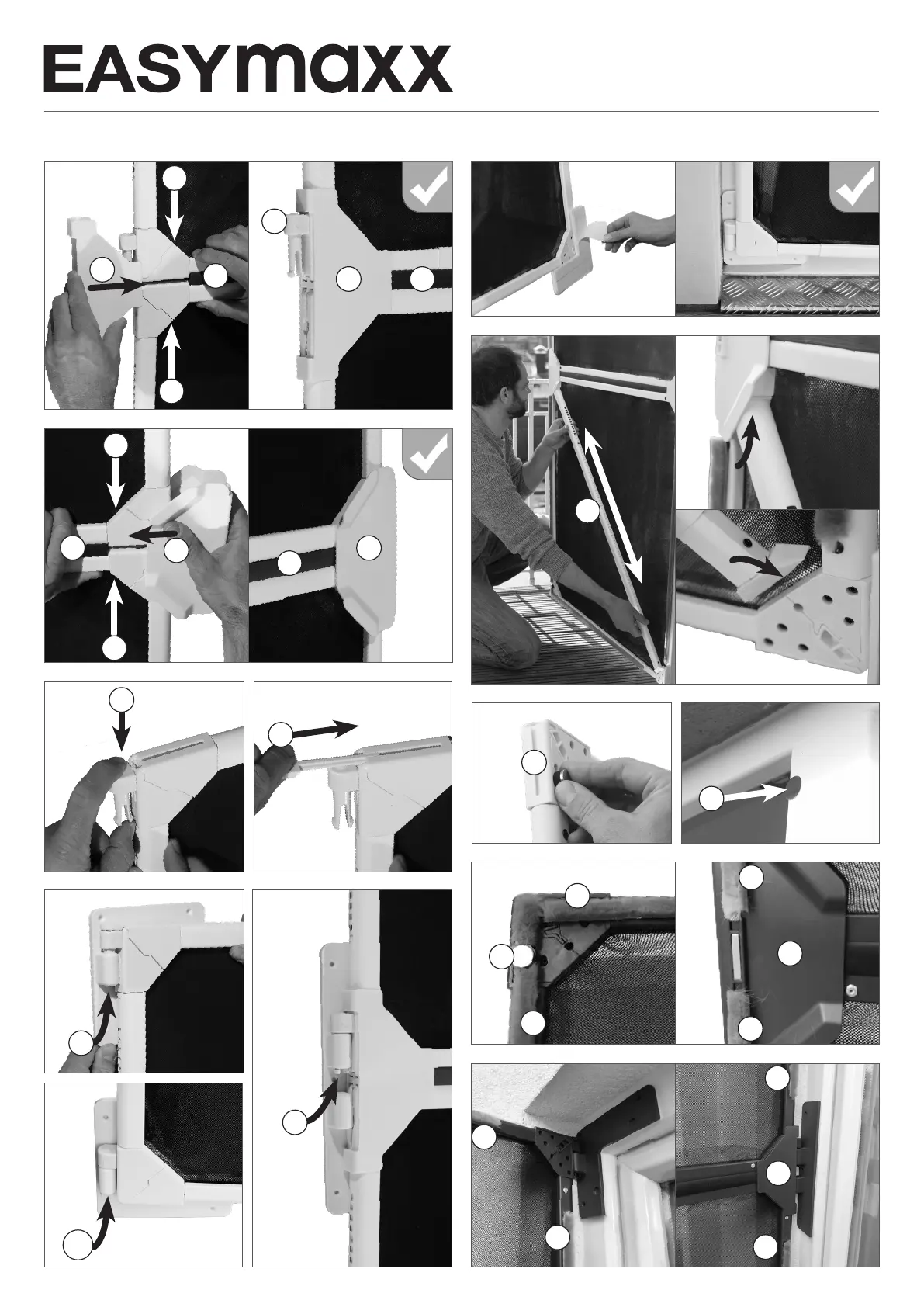 EASYmaxx