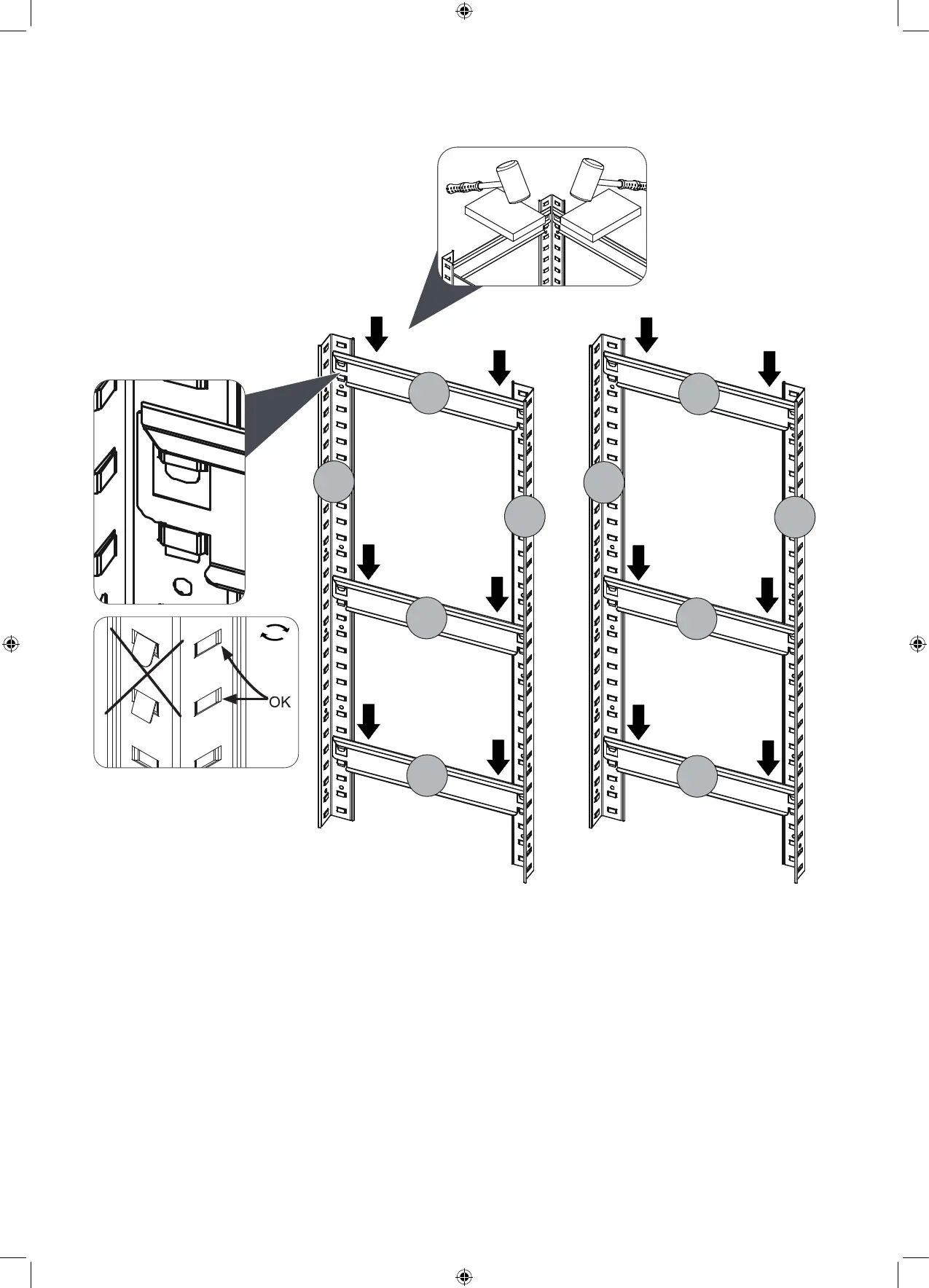 OK