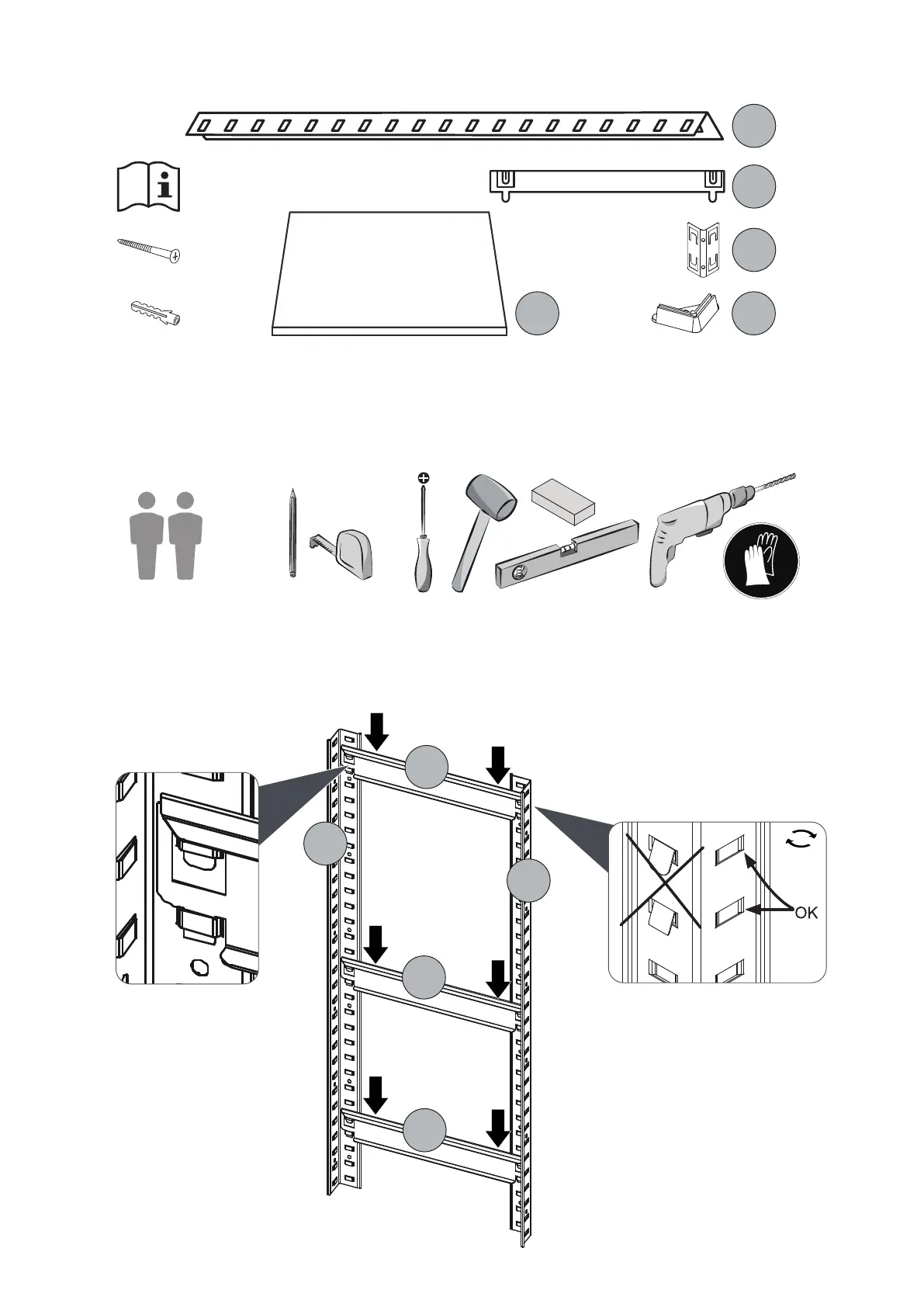 OK