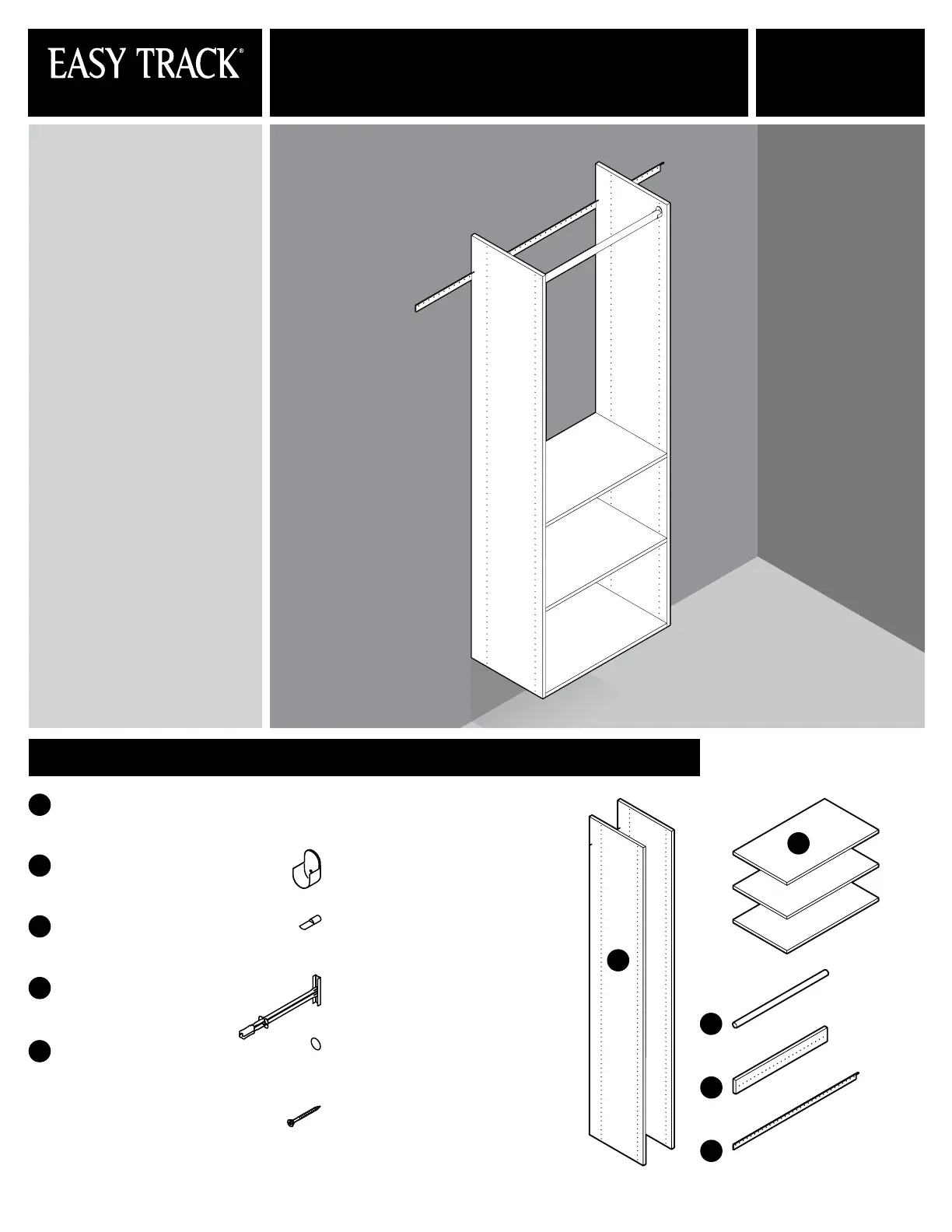 EASY TRACK®