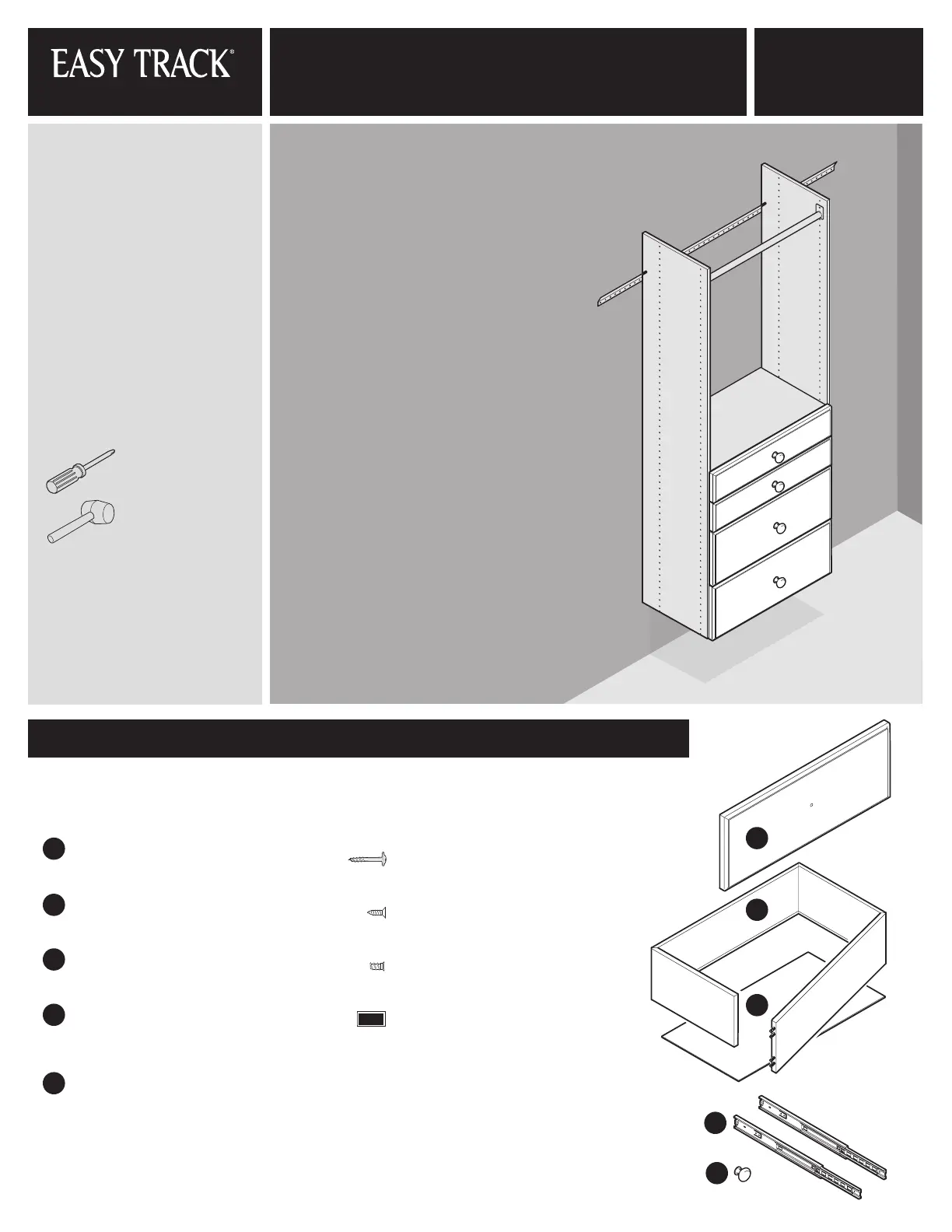 EASY TRACK®