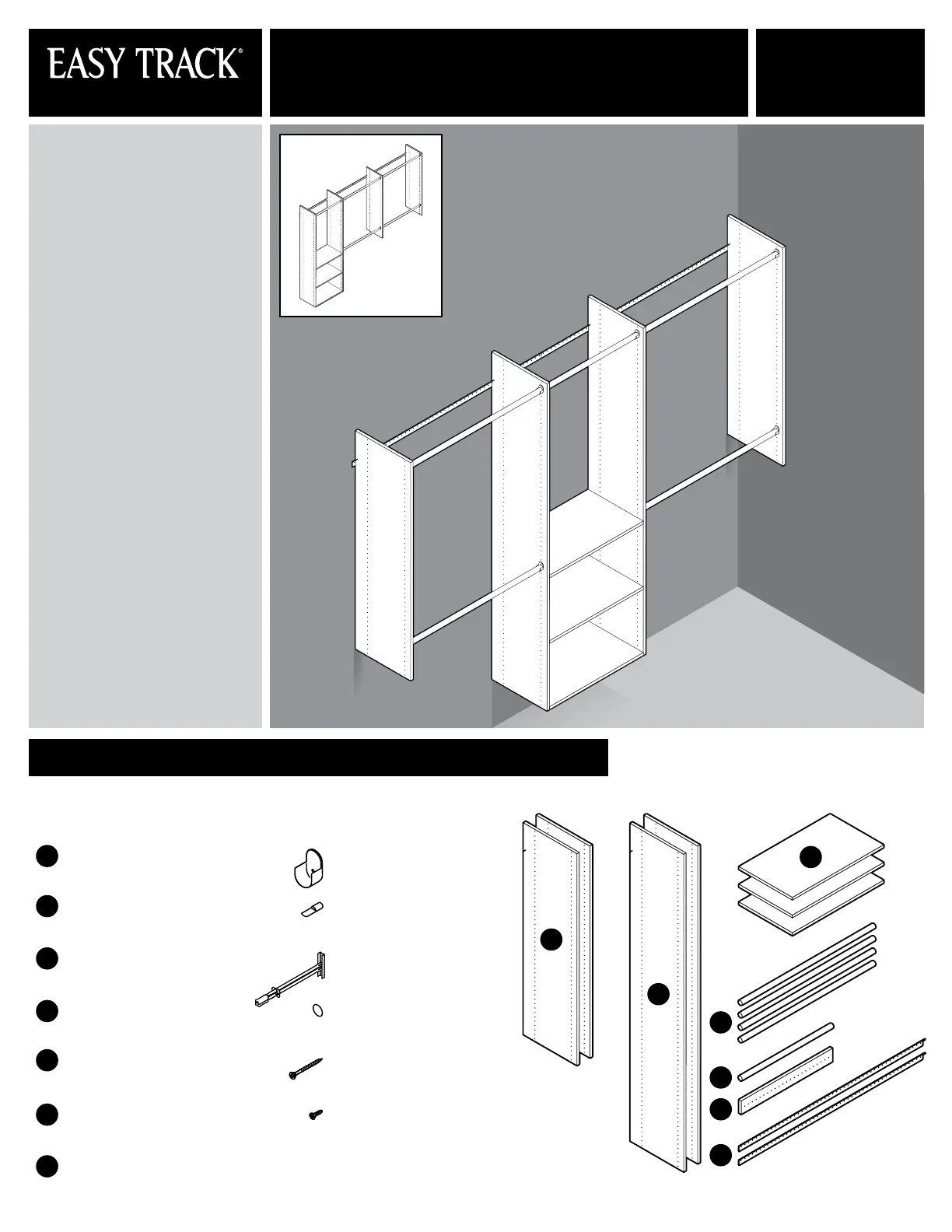 EASY TRACK®