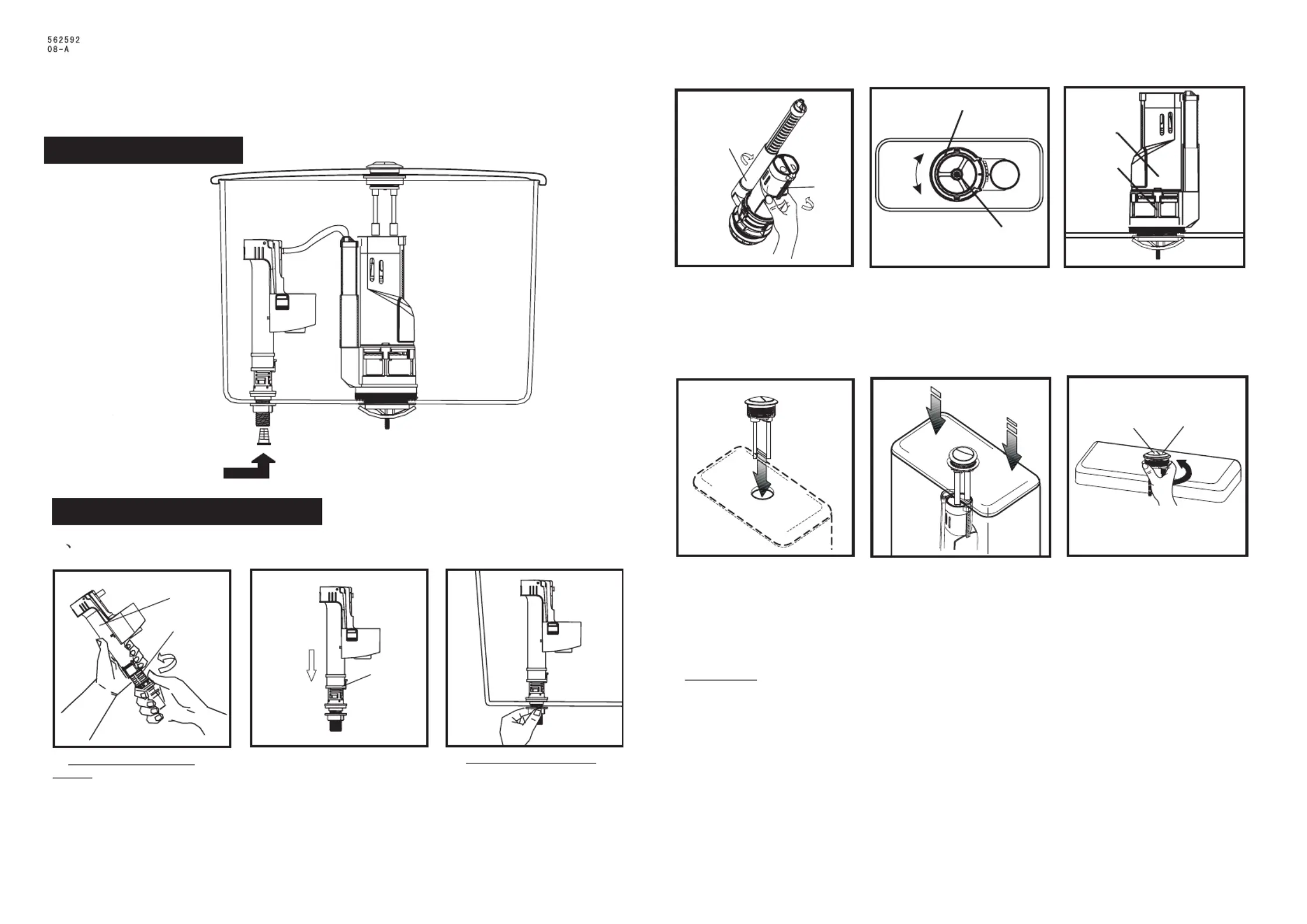 562592
08-A