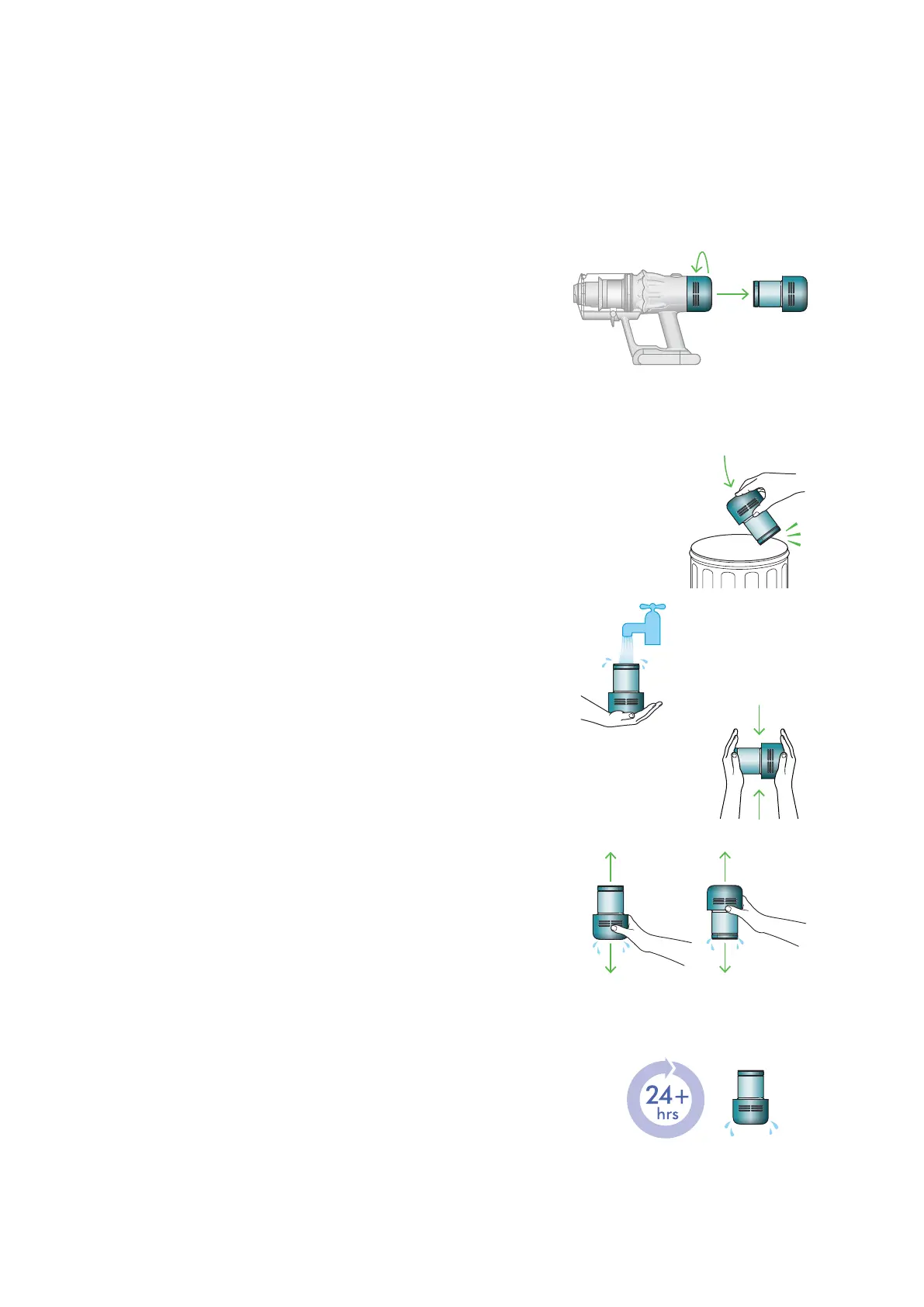 24+
hrs