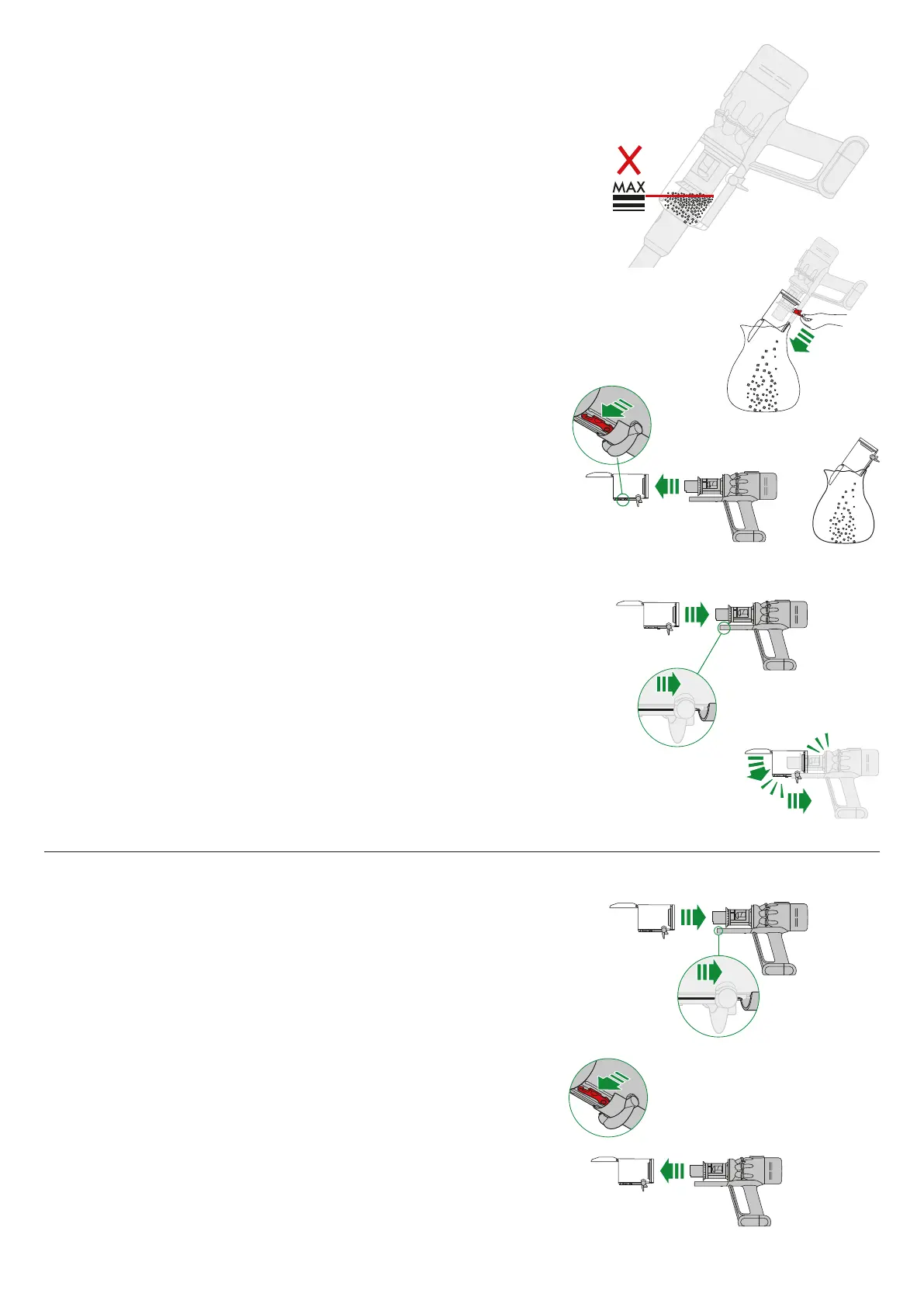 MAX