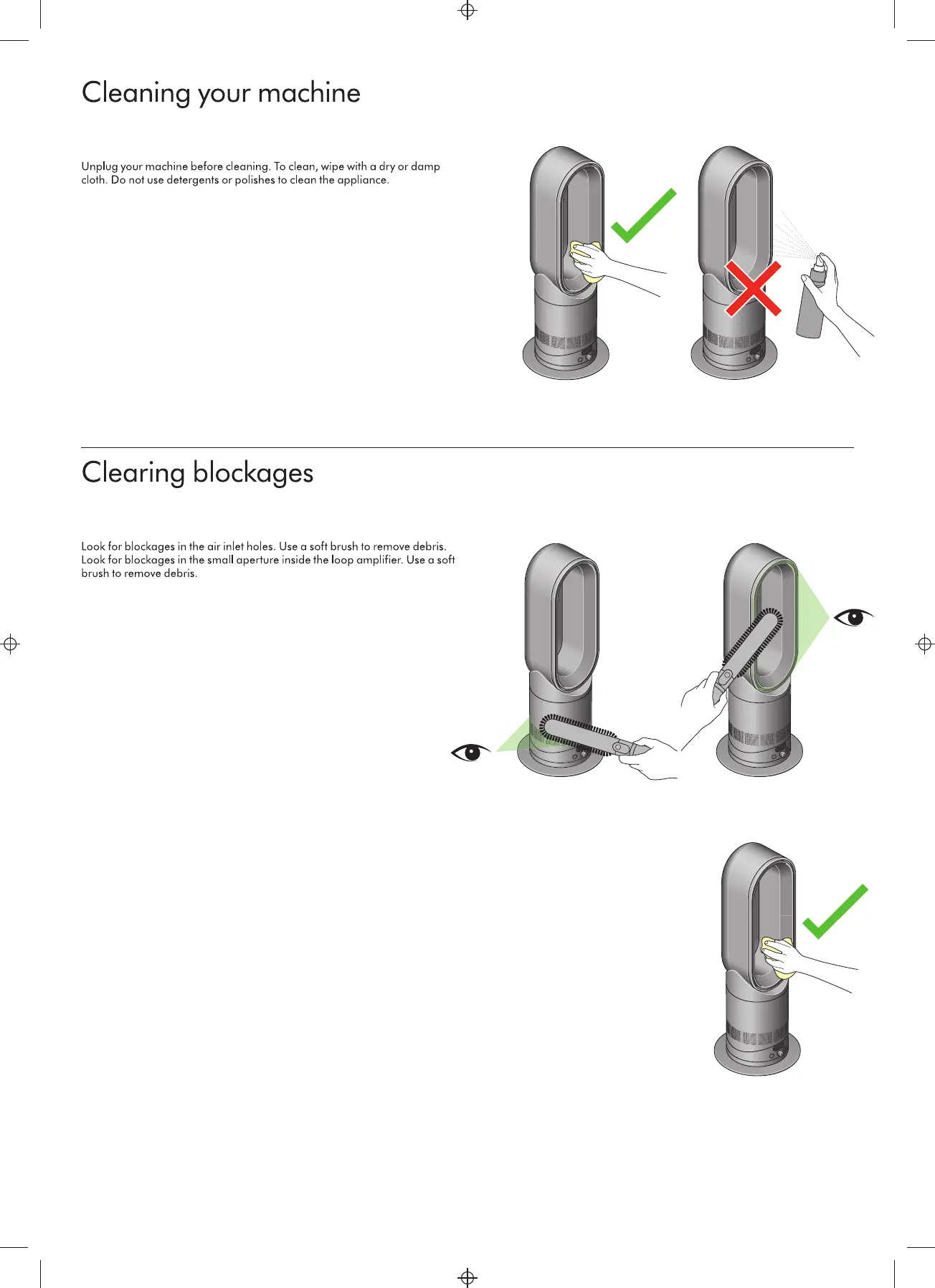 Cleaning your machine

Unplug your machine before cleaning. To clean, wipe with a dry or damp cloth. Do not use detergents or polishes to clean the appliance.

Clearing blockages

Look for blockages in the air inlet holes. Use a soft brush to remove debris. Look for blockages in the small aperture inside the loop amplifier. Use a soft brush to remove debris.