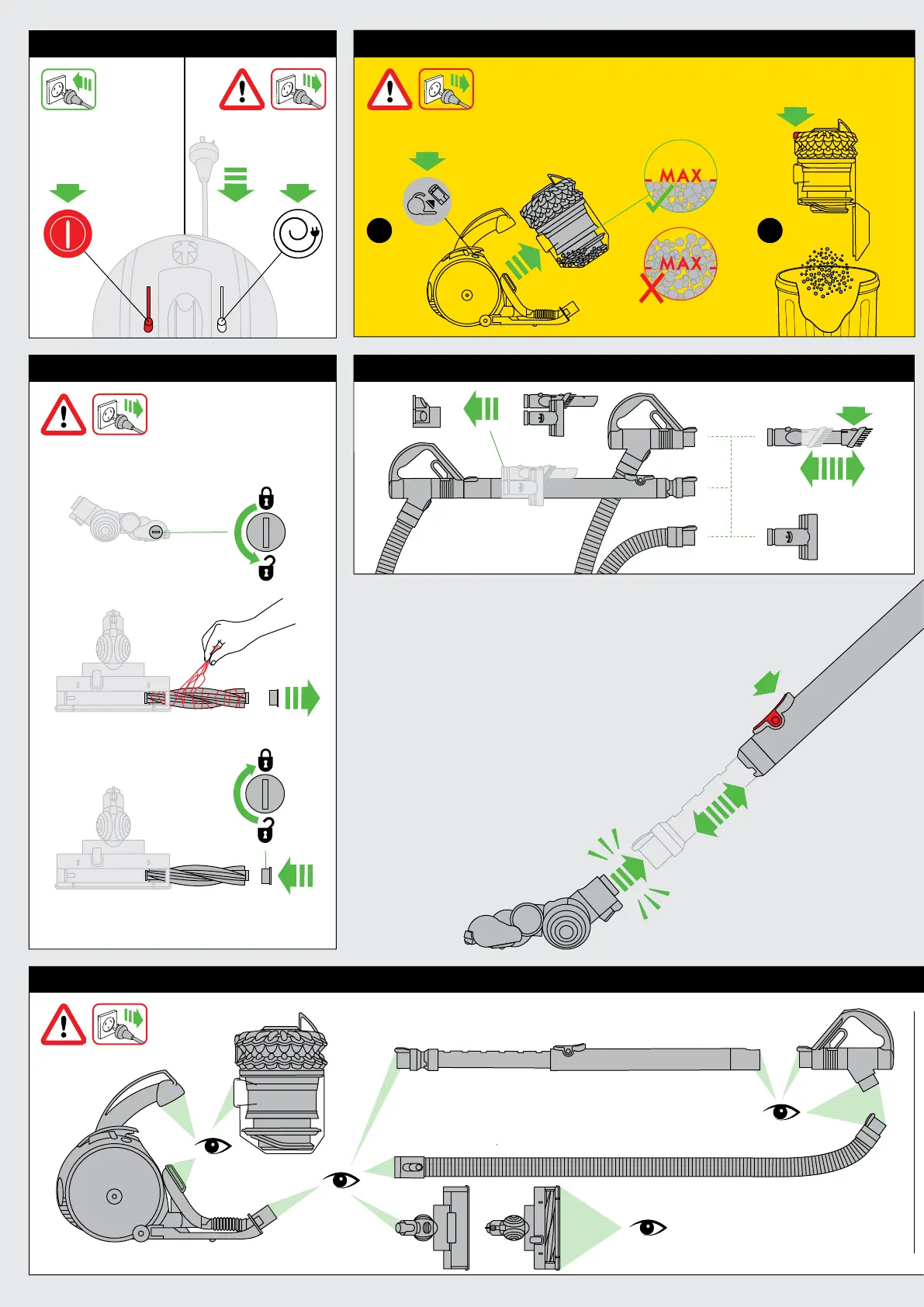 MAX

MAX