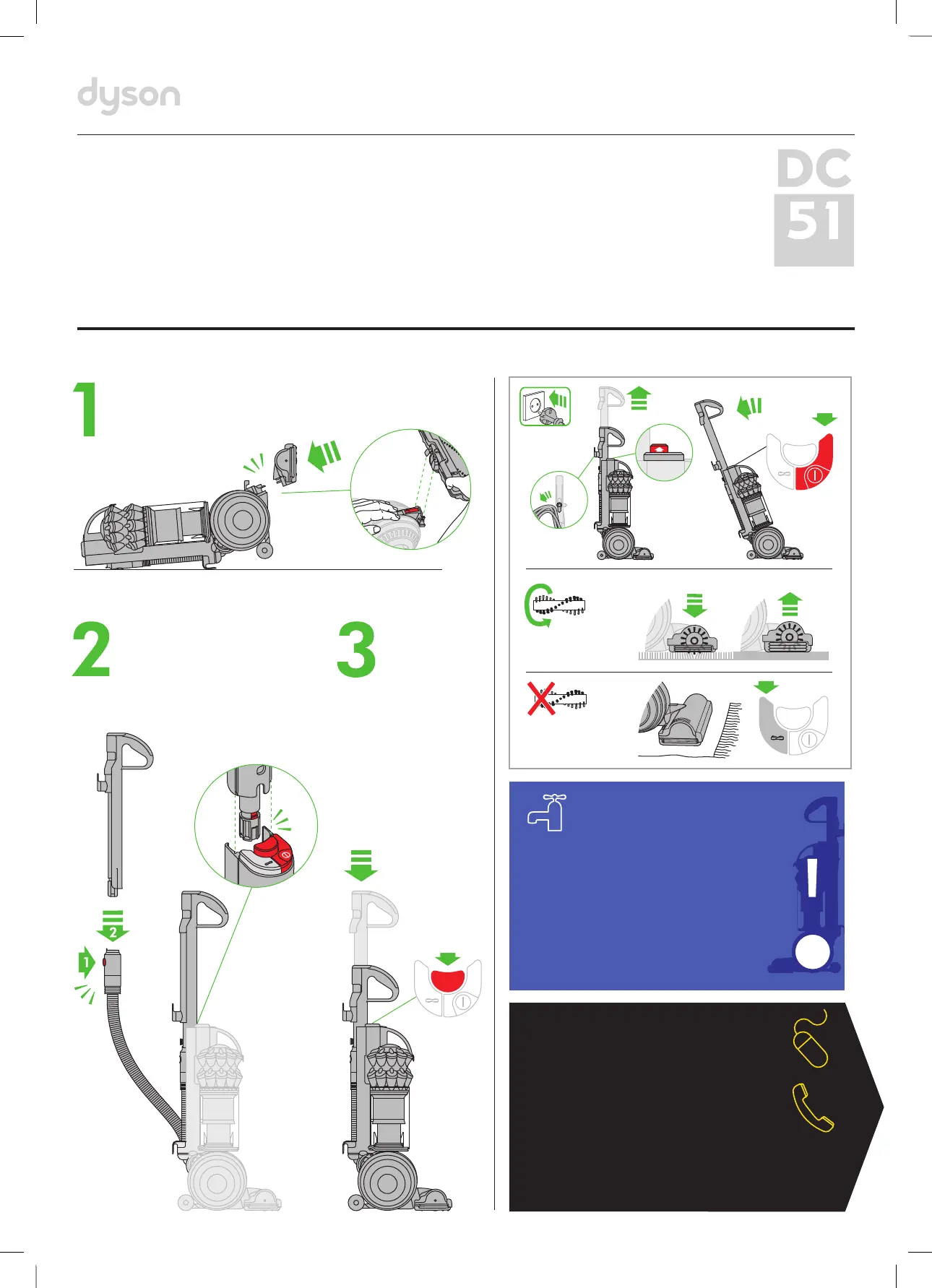 dyson

DC
51

1

2

3

2
1