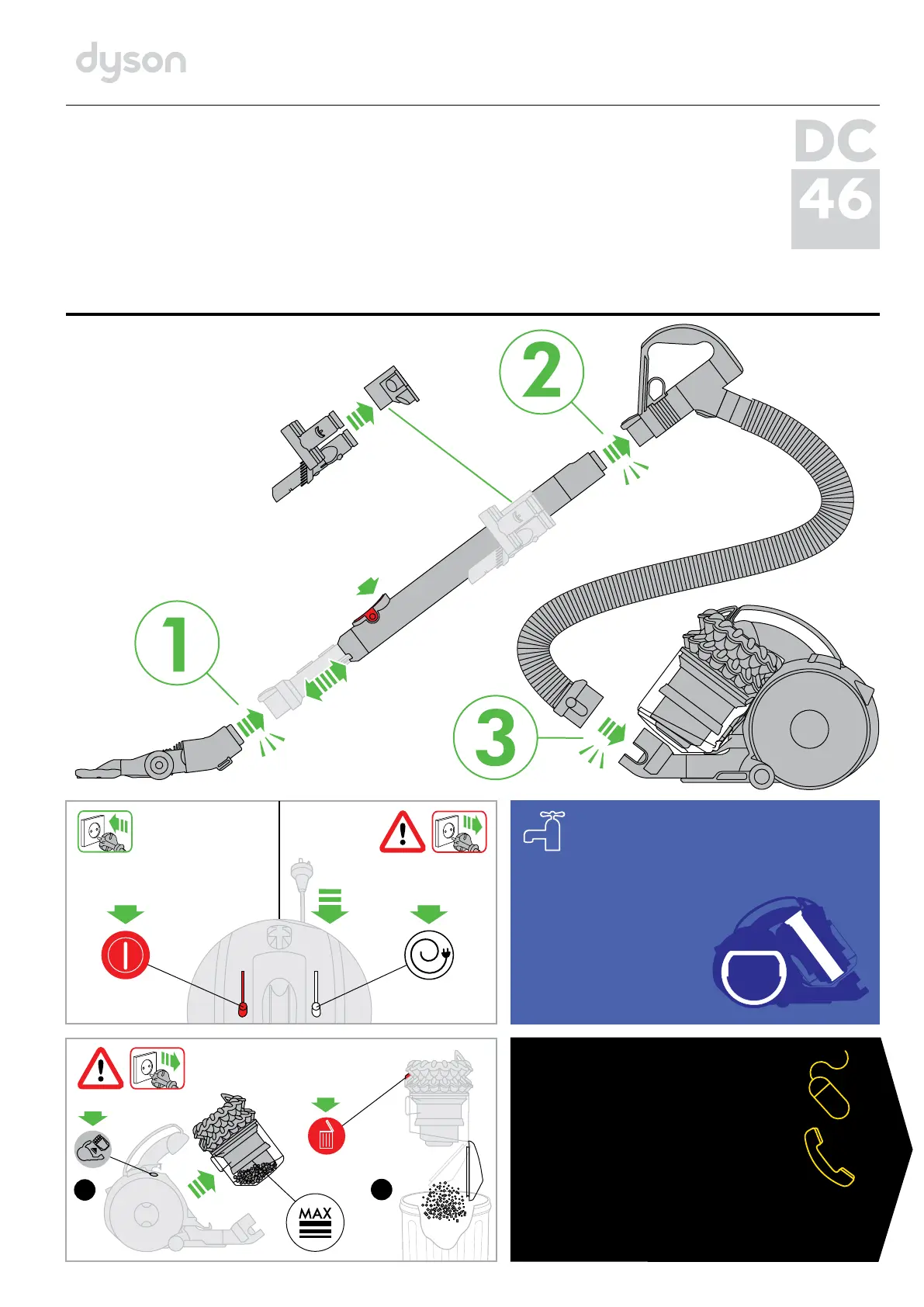 dyson

DC
46

2

1

3

MAX