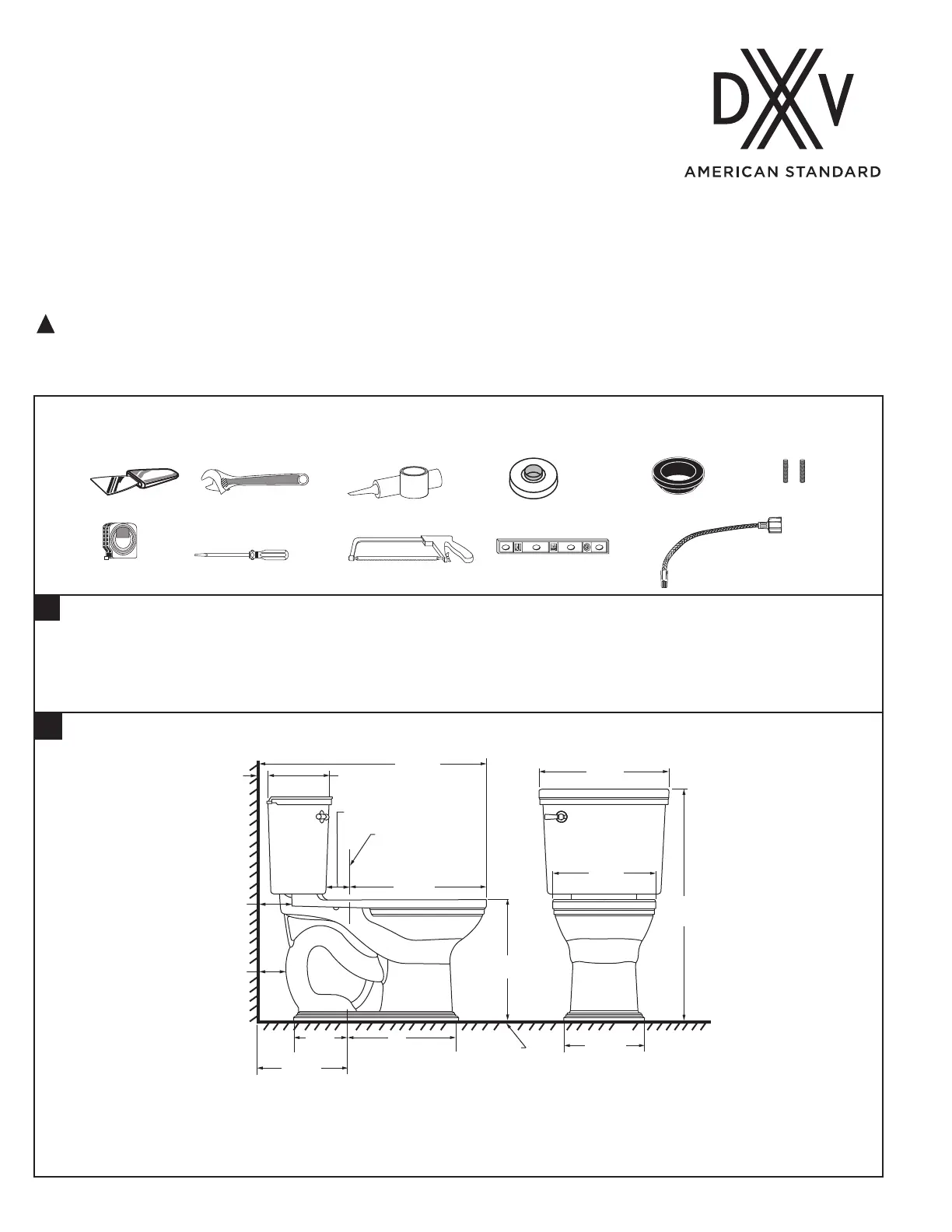 DXV
AMERICAN STANDARD