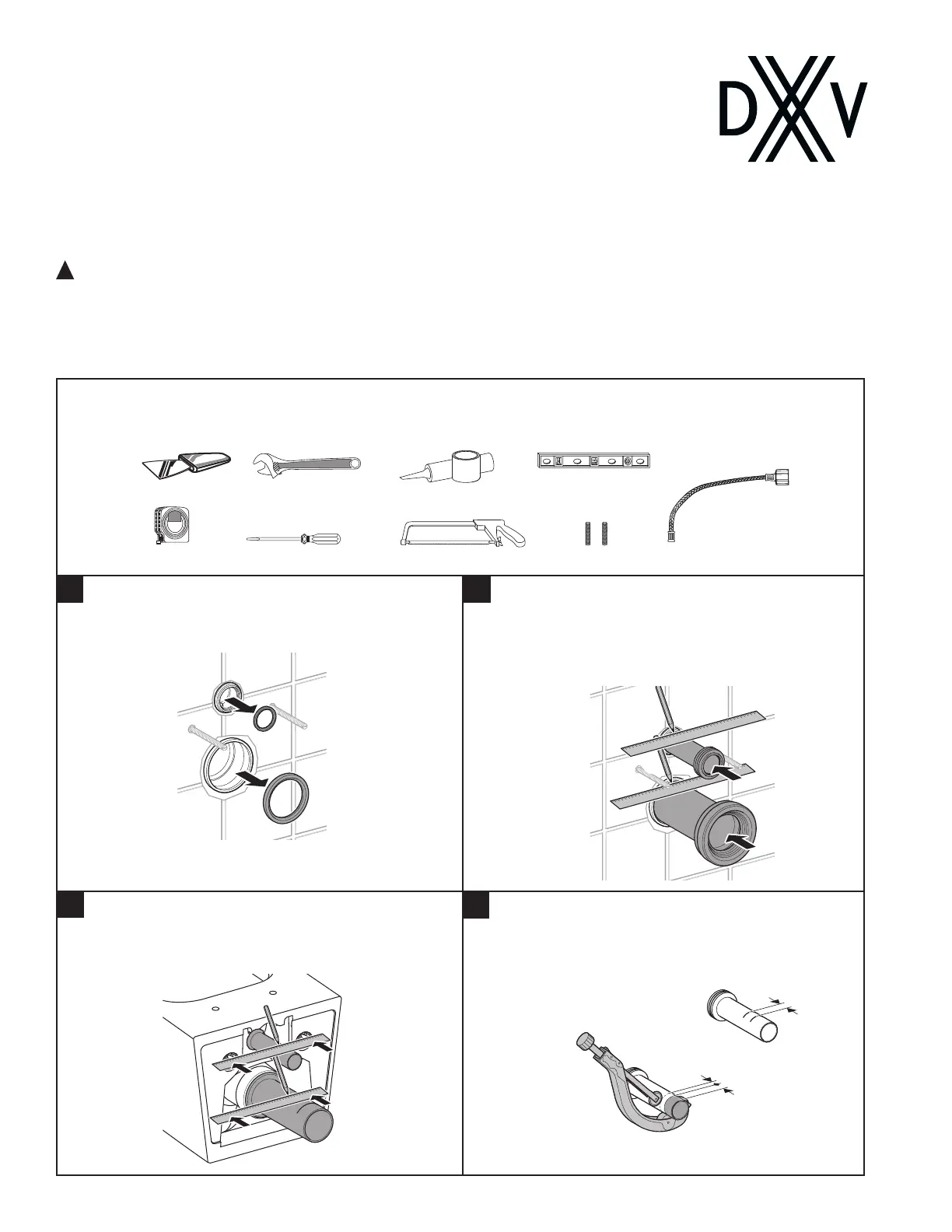 DXV