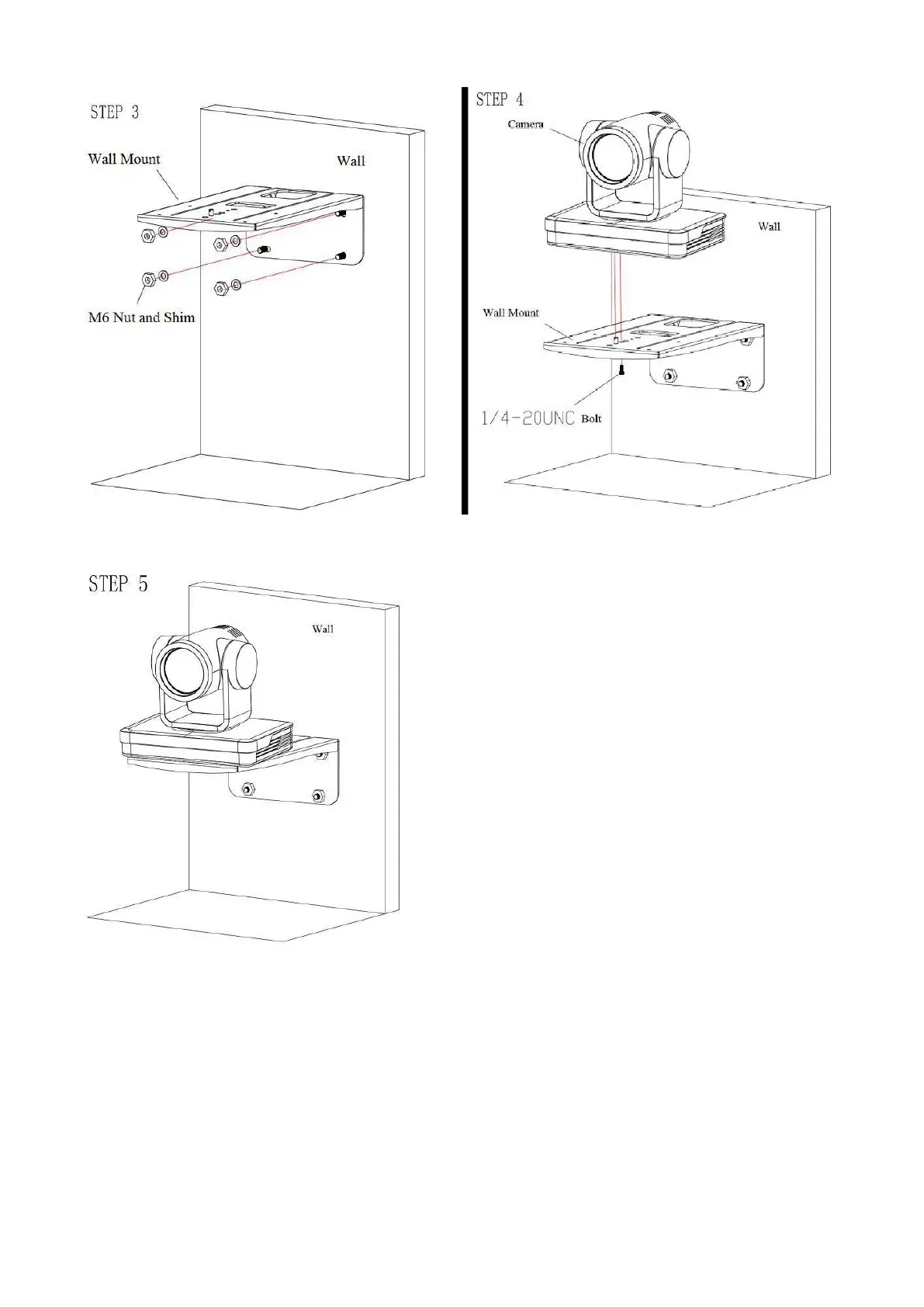 STEP 3

Wall Mount

Wall

M6 Nut and Shim

STEP 4

Camera

Wall

Wall Mount

1/4-20UNC Bolt

STEP 5

Wall