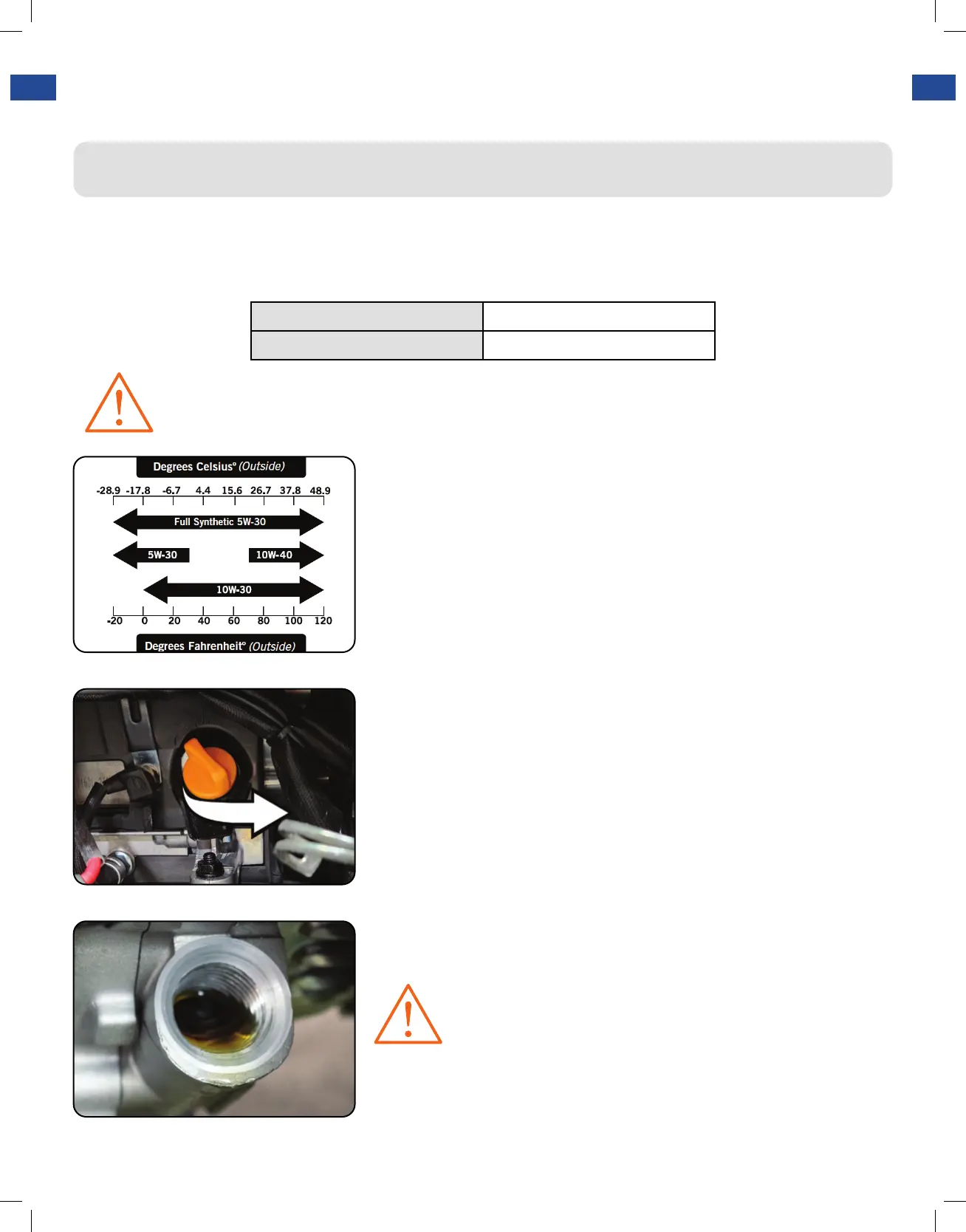 Degrees Celsius° (Outside)

-28.9 -17.8 -6.7 4.4 15.6 26.7 37.8 48.9

Full Synthetic 5W-30

5W-30

10W-40

10W-30

-20 0 20 40 60 80 100 120

Degrees Fahrenheit° (Outside)