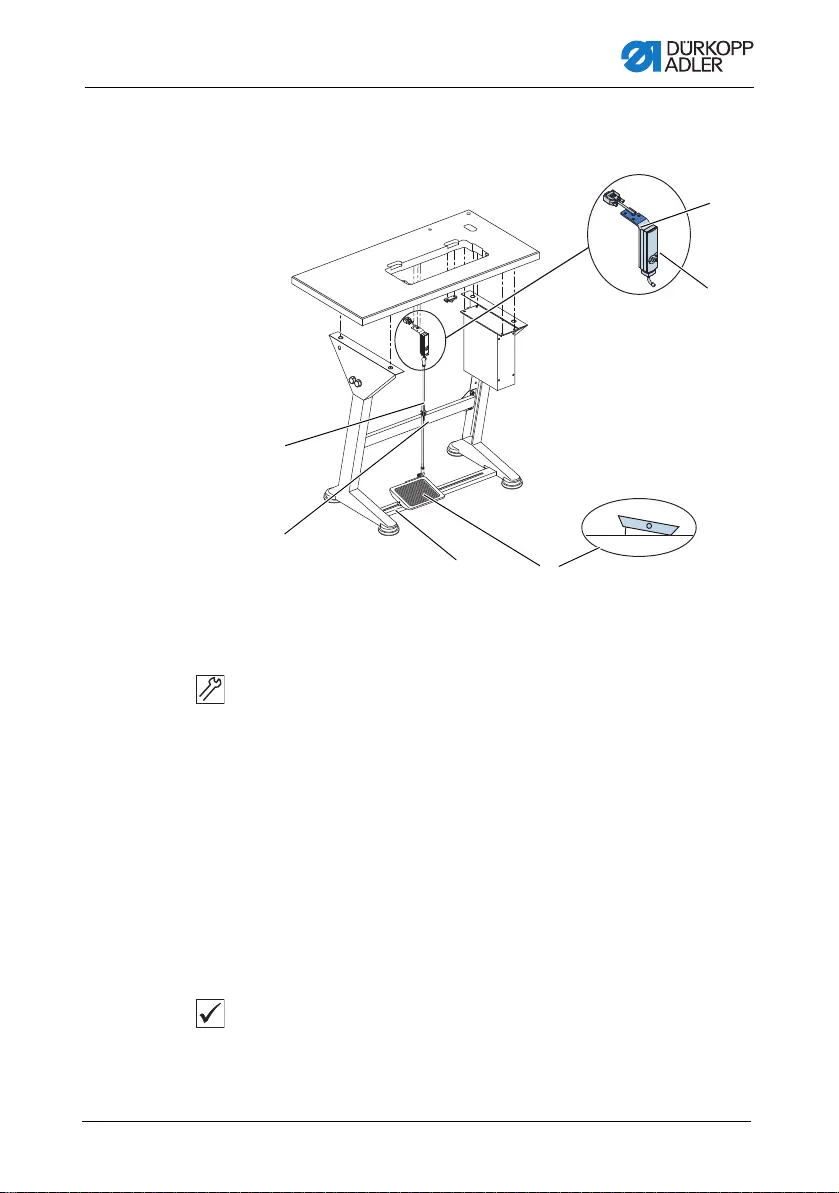 DÜRKOPP ADLER