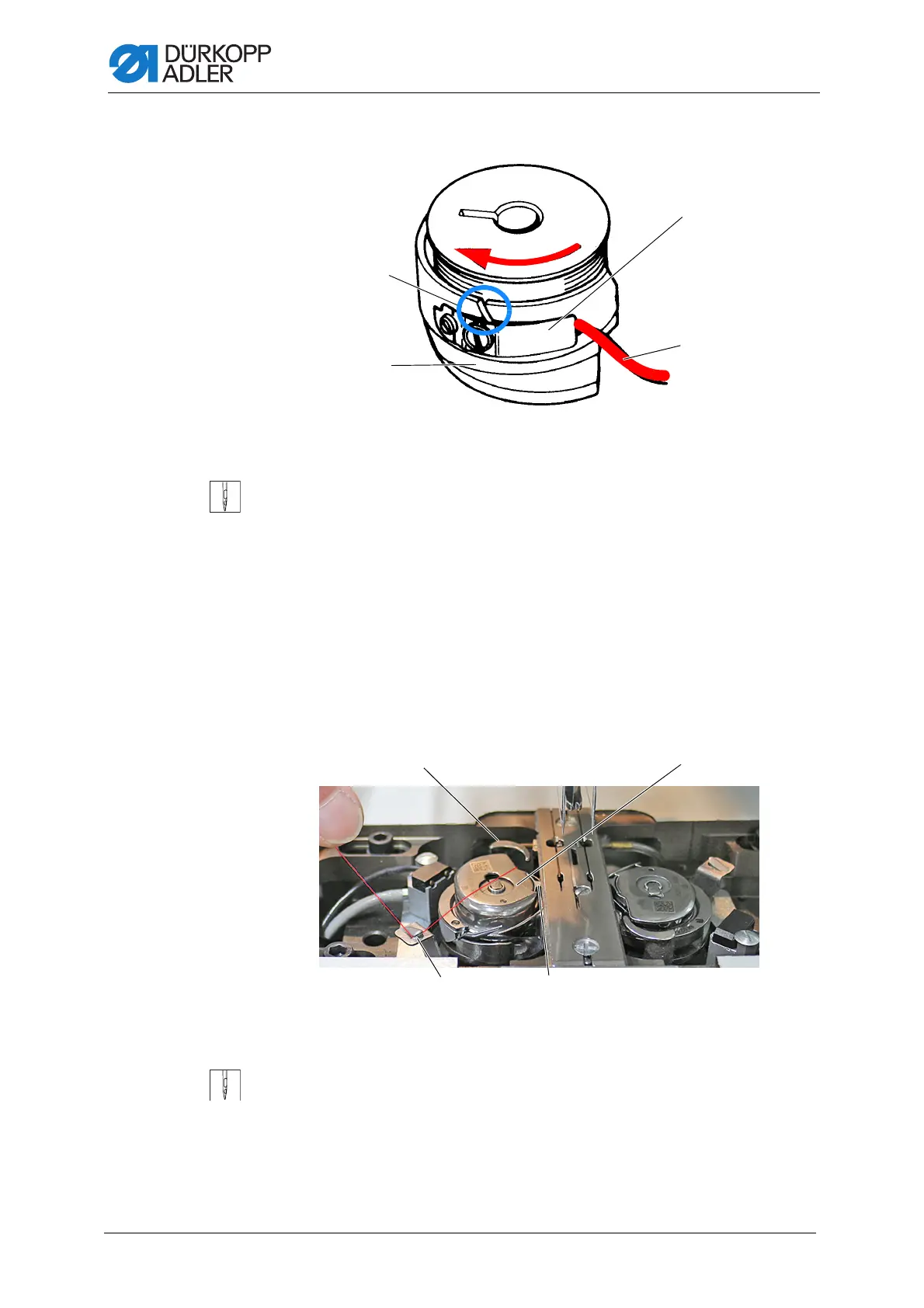 DÜRKOPP ADLER