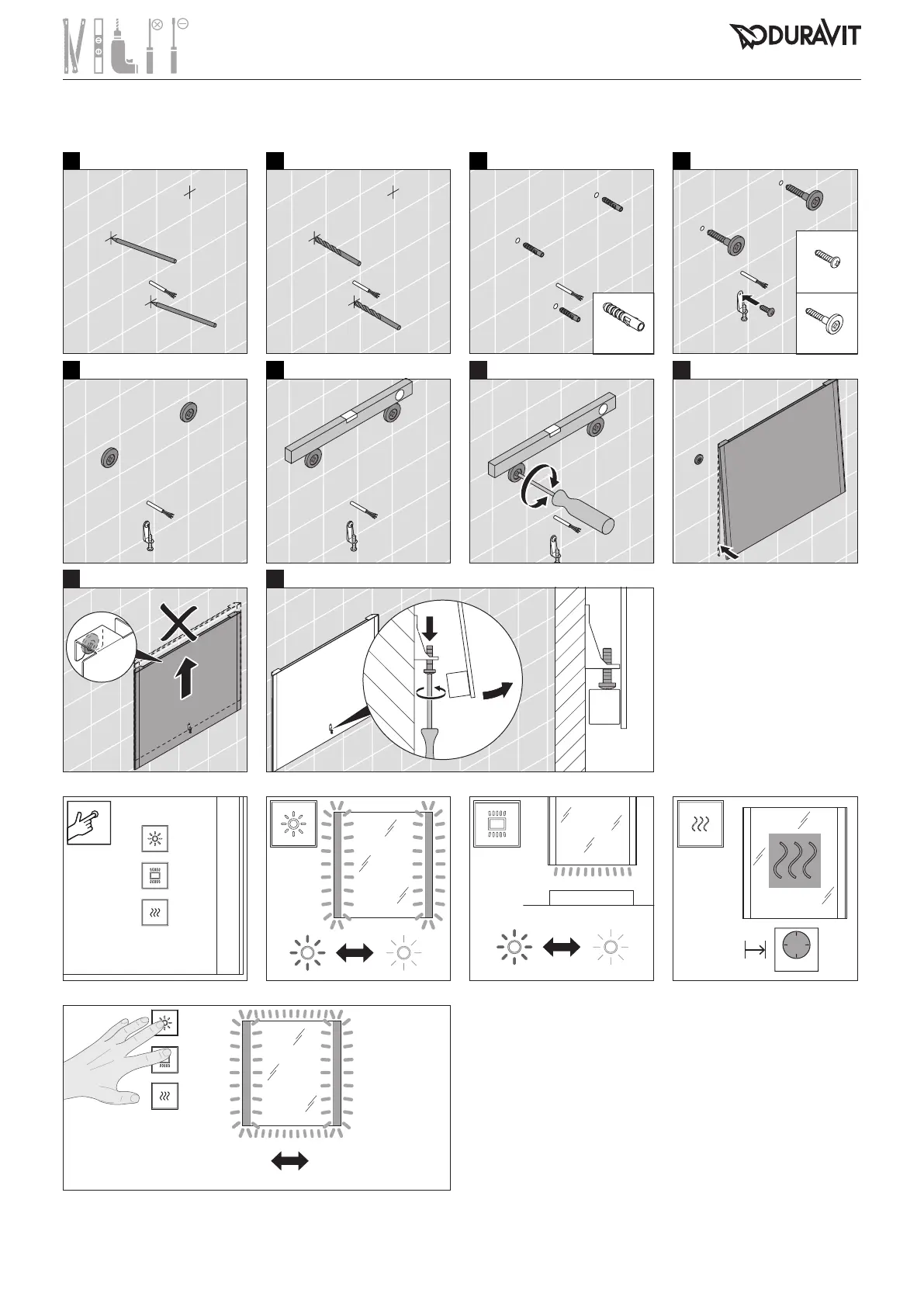 DURAVIT