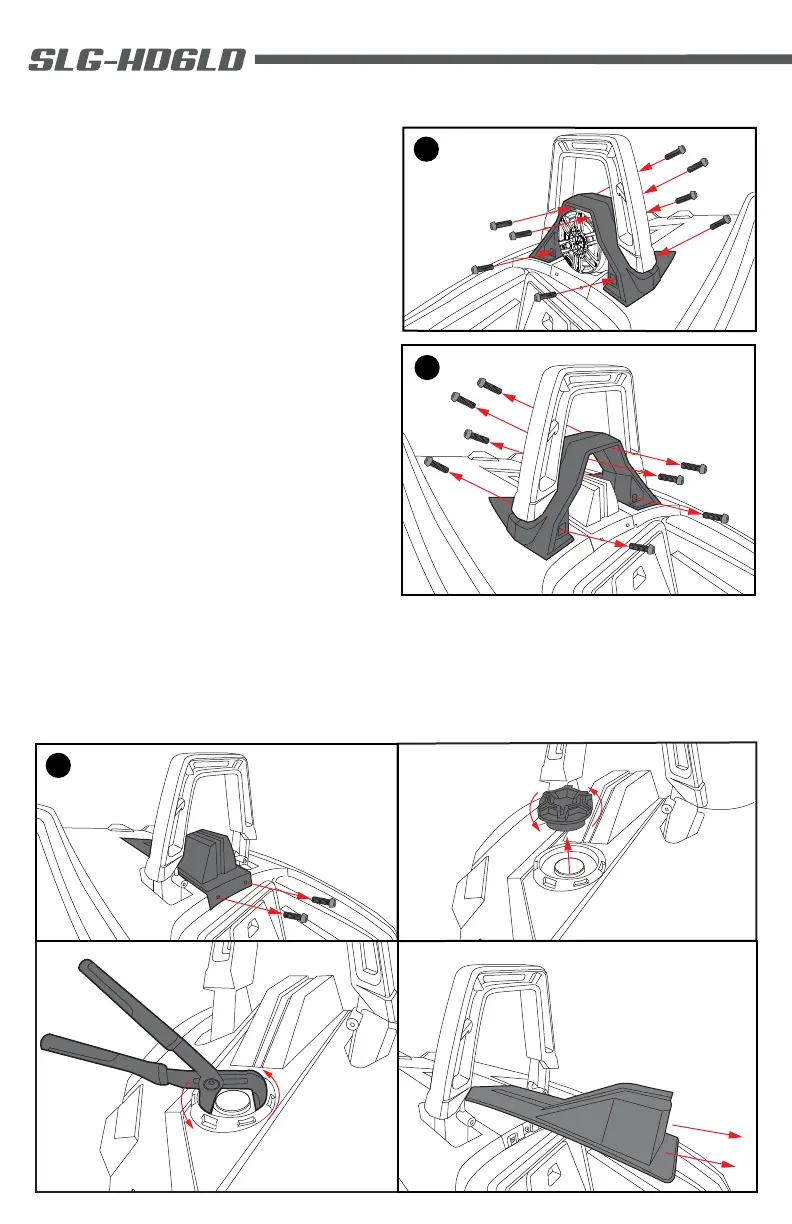 SLG-HD6LD