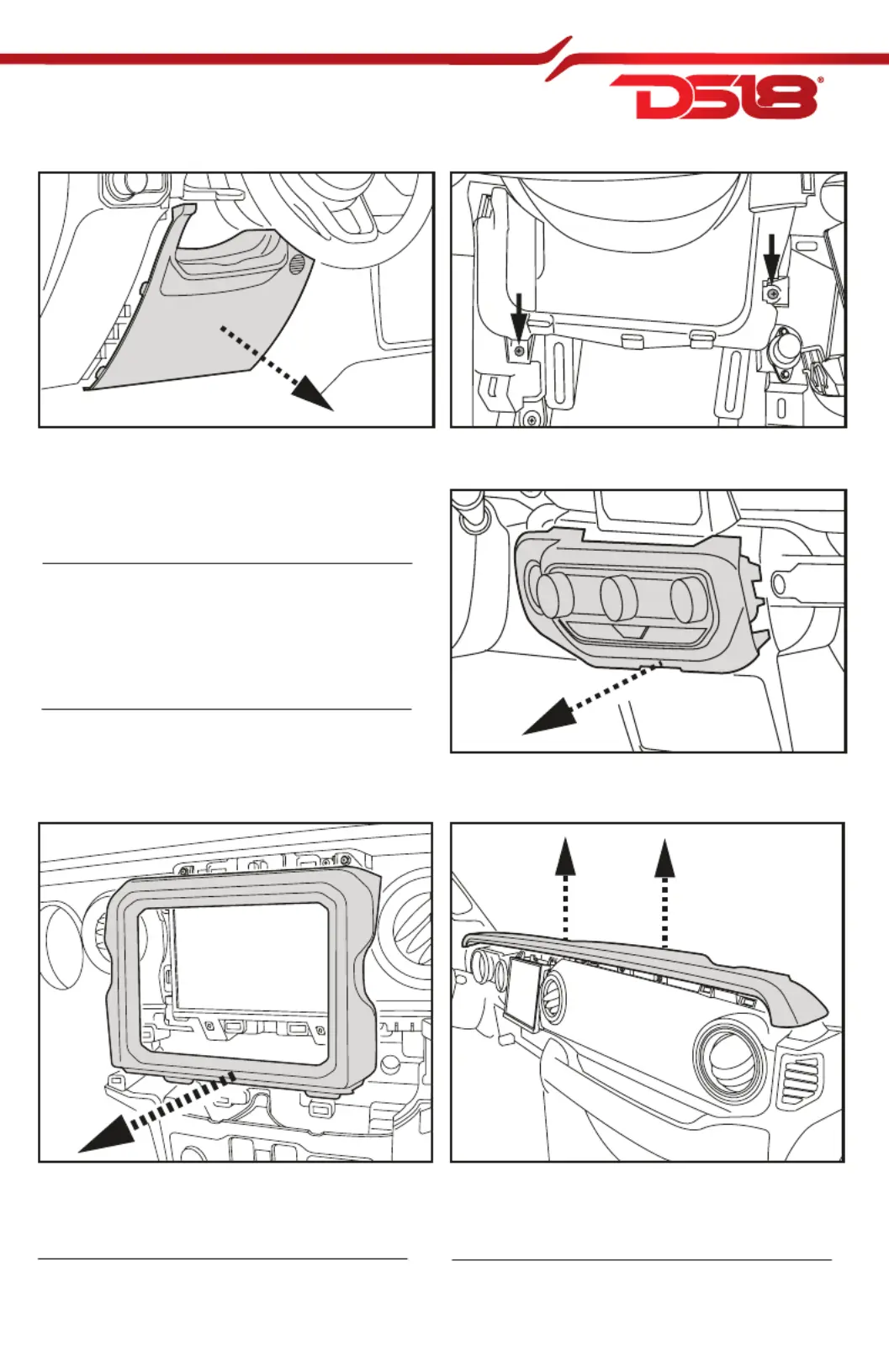 DS18®