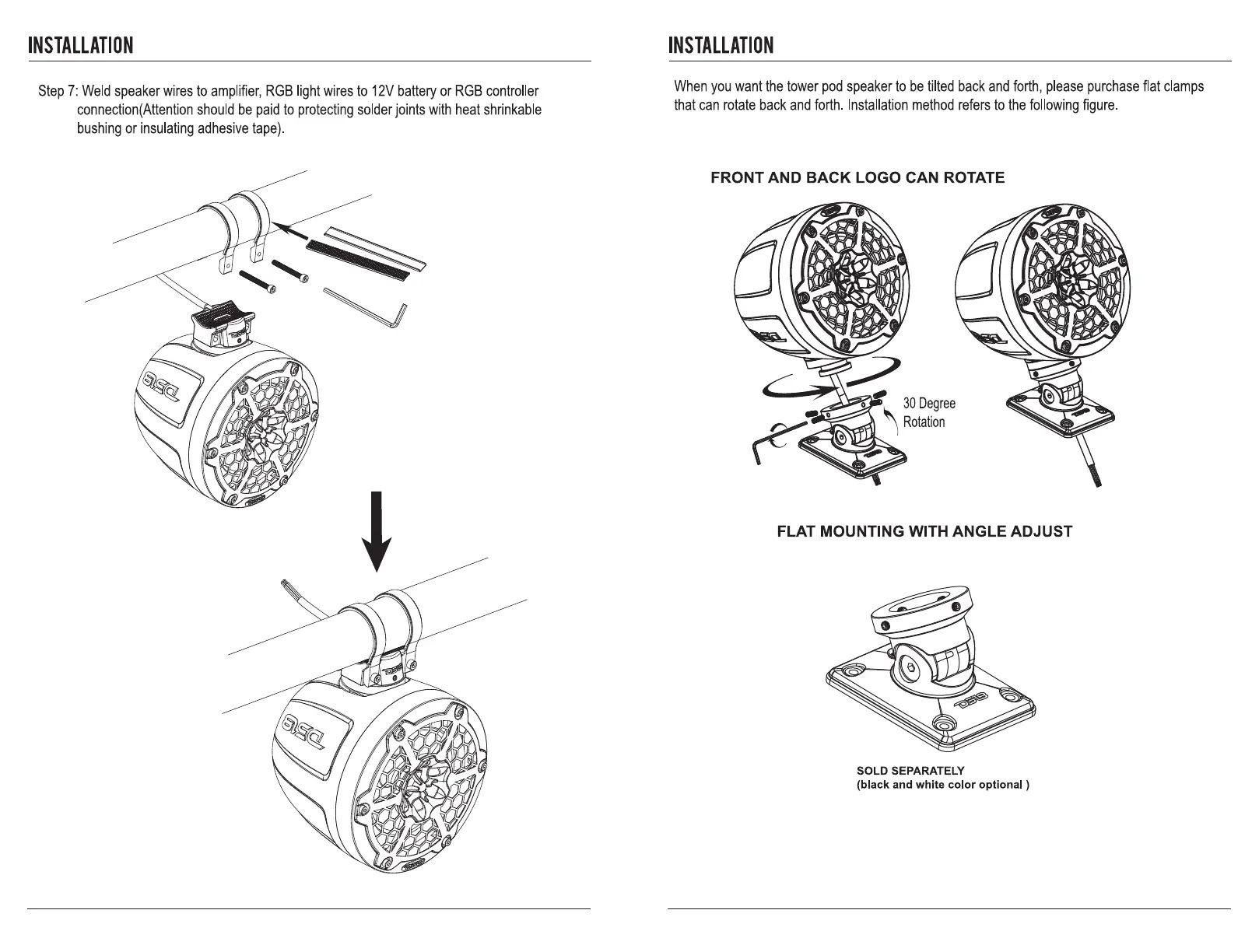 INSTALLATION

Step 7: Weld speaker wires to amplifier, RGB light wires to 12V battery or RGB controller connection(Attention should be paid to protecting solder joints with heat shrinkable bushing or insulating adhesive tape).

DS18

DS18

INSTALLATION

When you want the tower pod speaker to be tilted back and forth, please purchase flat clamps that can rotate back and forth. Installation method refers to the following figure.

FRONT AND BACK LOGO CAN ROTATE

30 Degree Rotation

FLAT MOUNTING WITH ANGLE ADJUST

DS18

SOLD SEPARATELY
(black and white color optional )