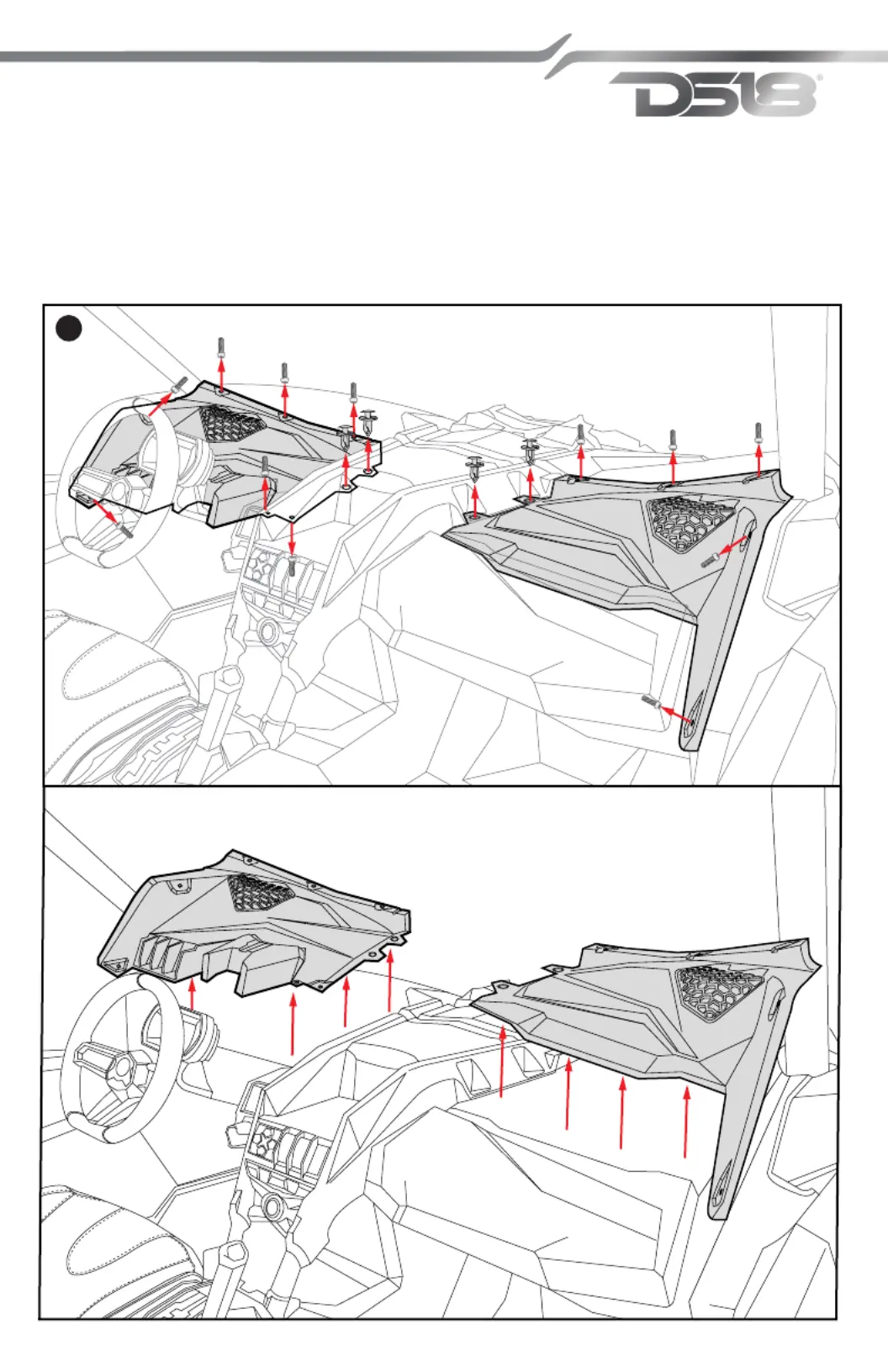 DS18