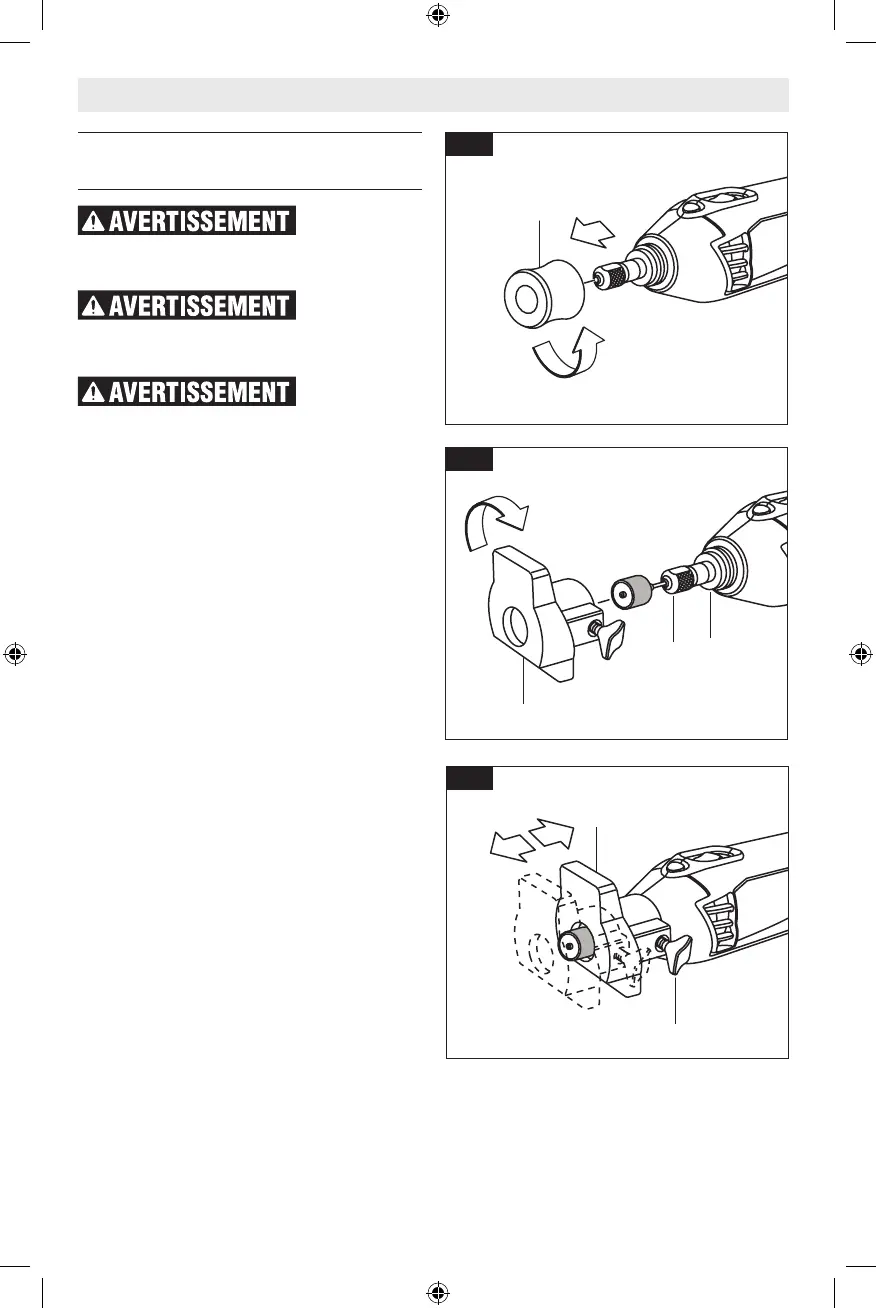 AVERTISSEMENT

AVERTISSEMENT

AVERTISSEMENT