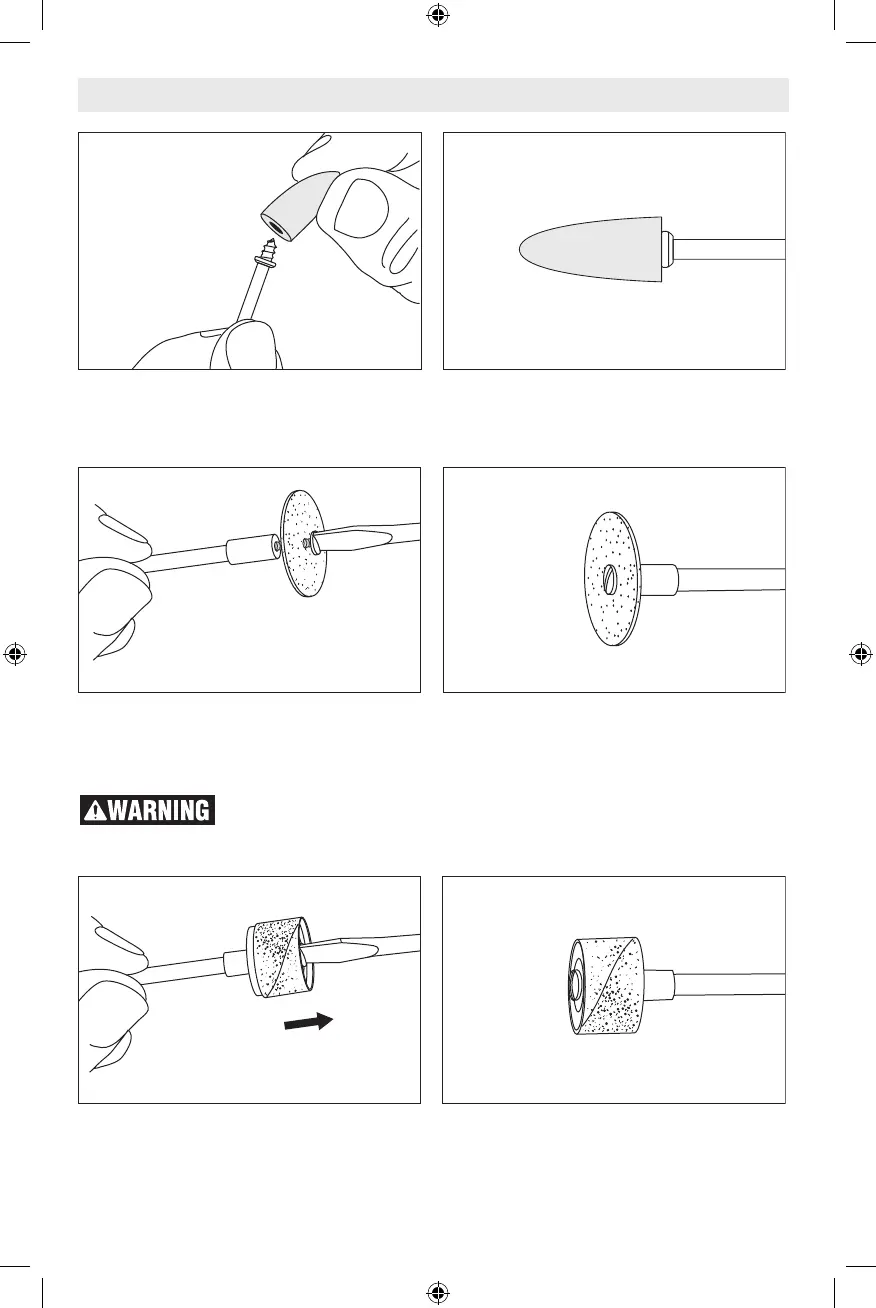 WARNING