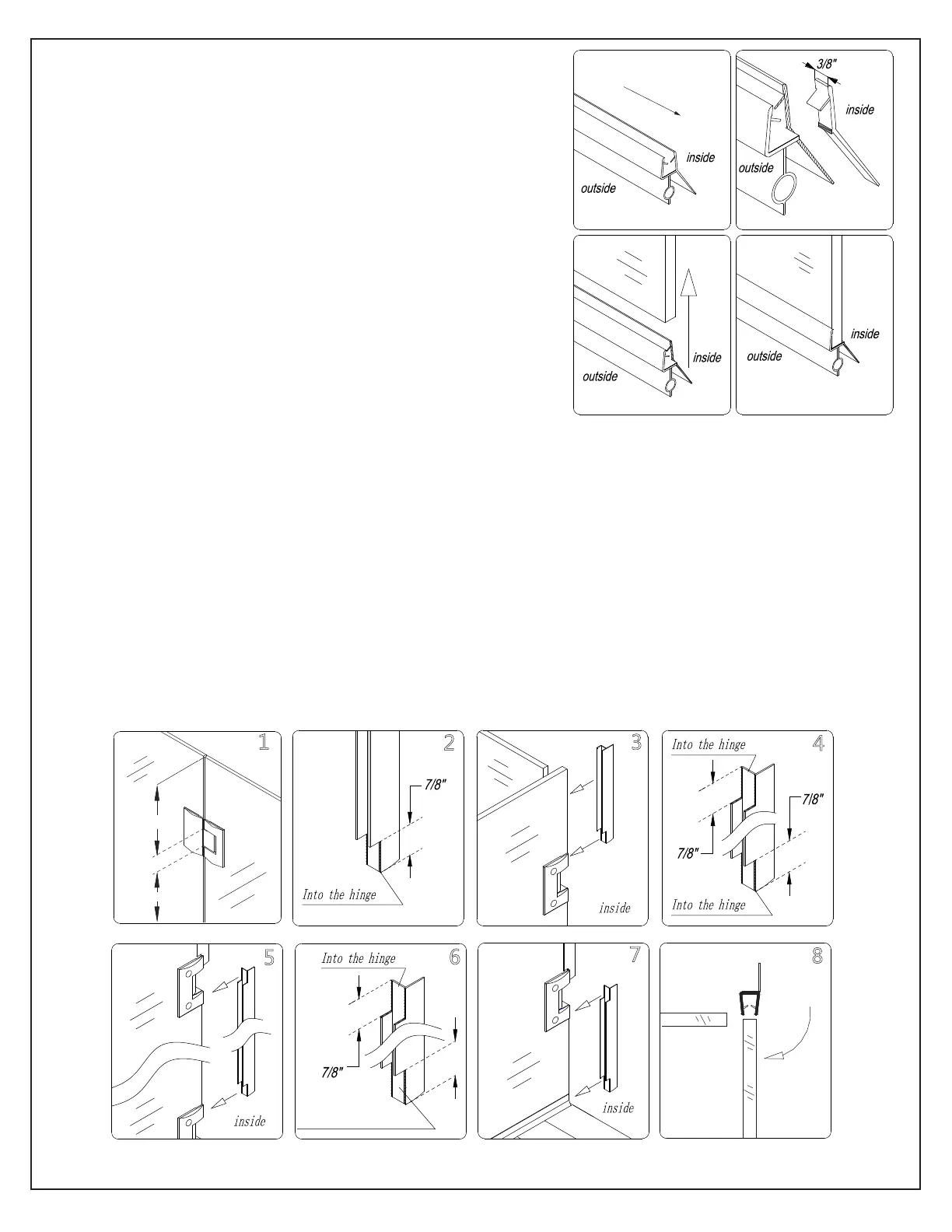 inside
outside

3/8"
inside
outside

inside
outside

inside
outside

1

2
7/8"
Into the hinge

3
inside

4
Into the hinge
7/8"
7/8"
Into the hinge

5
inside

6
Into the hinge
7/8"

7
inside

8