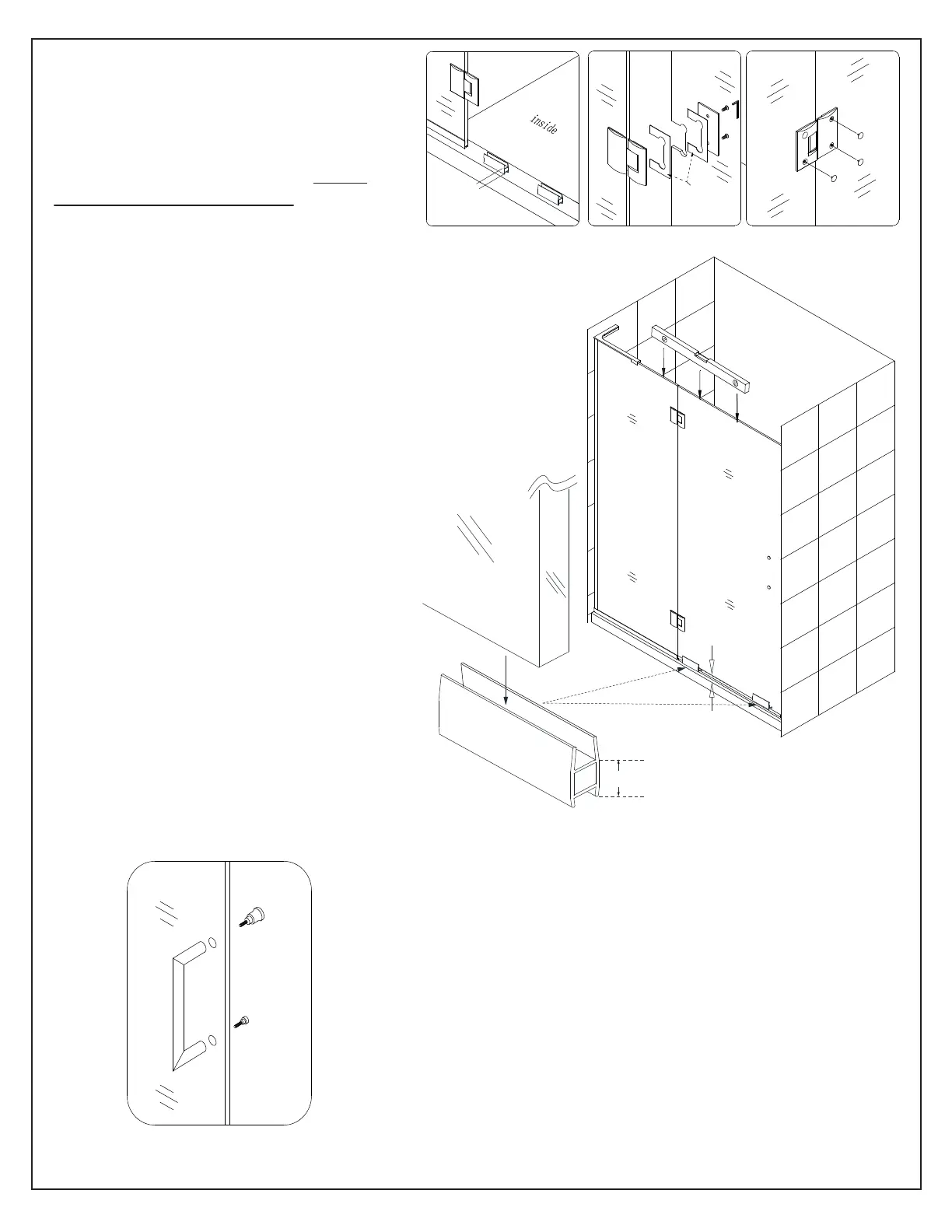 inside