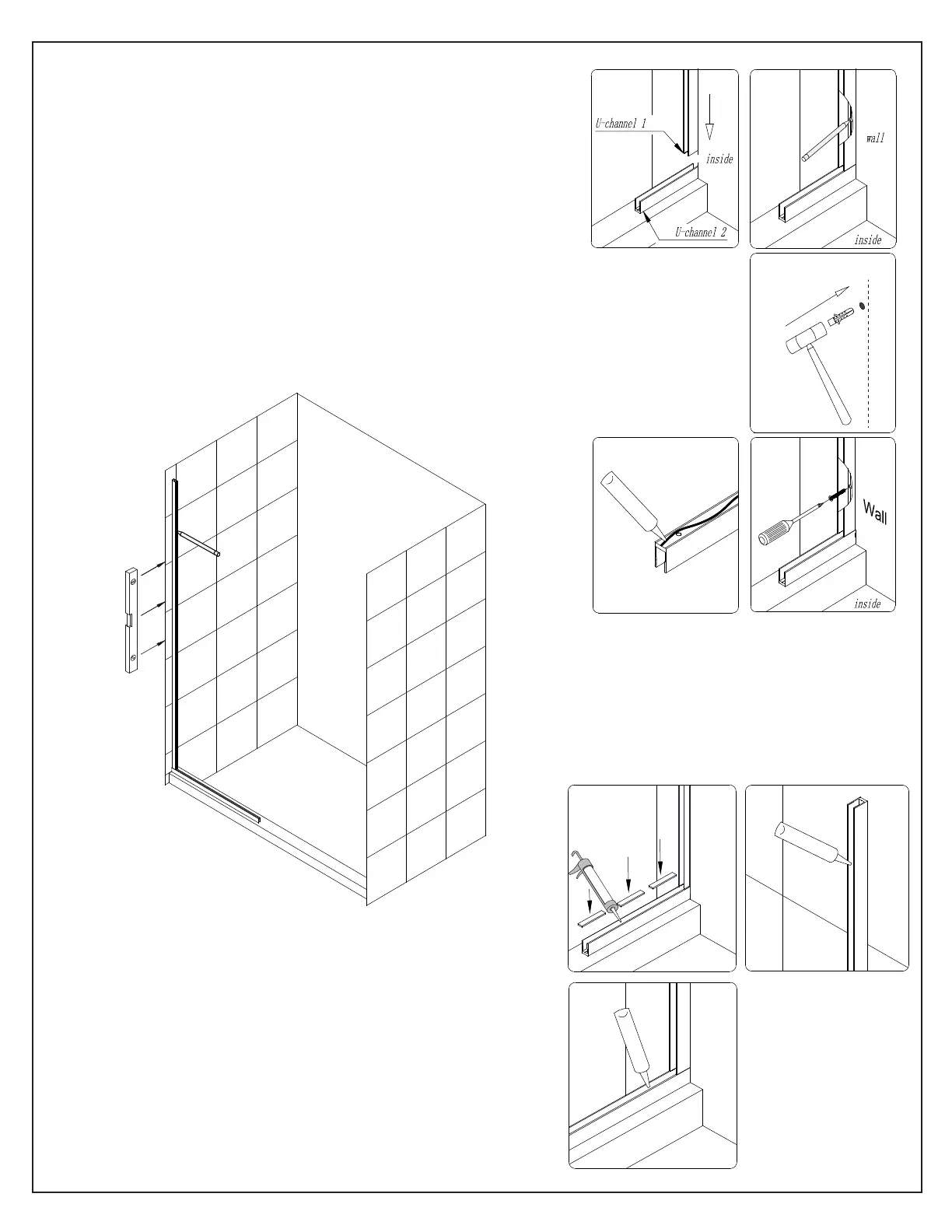 U-channel 1
inside
U-channel 2
wall
inside
Wall
inside