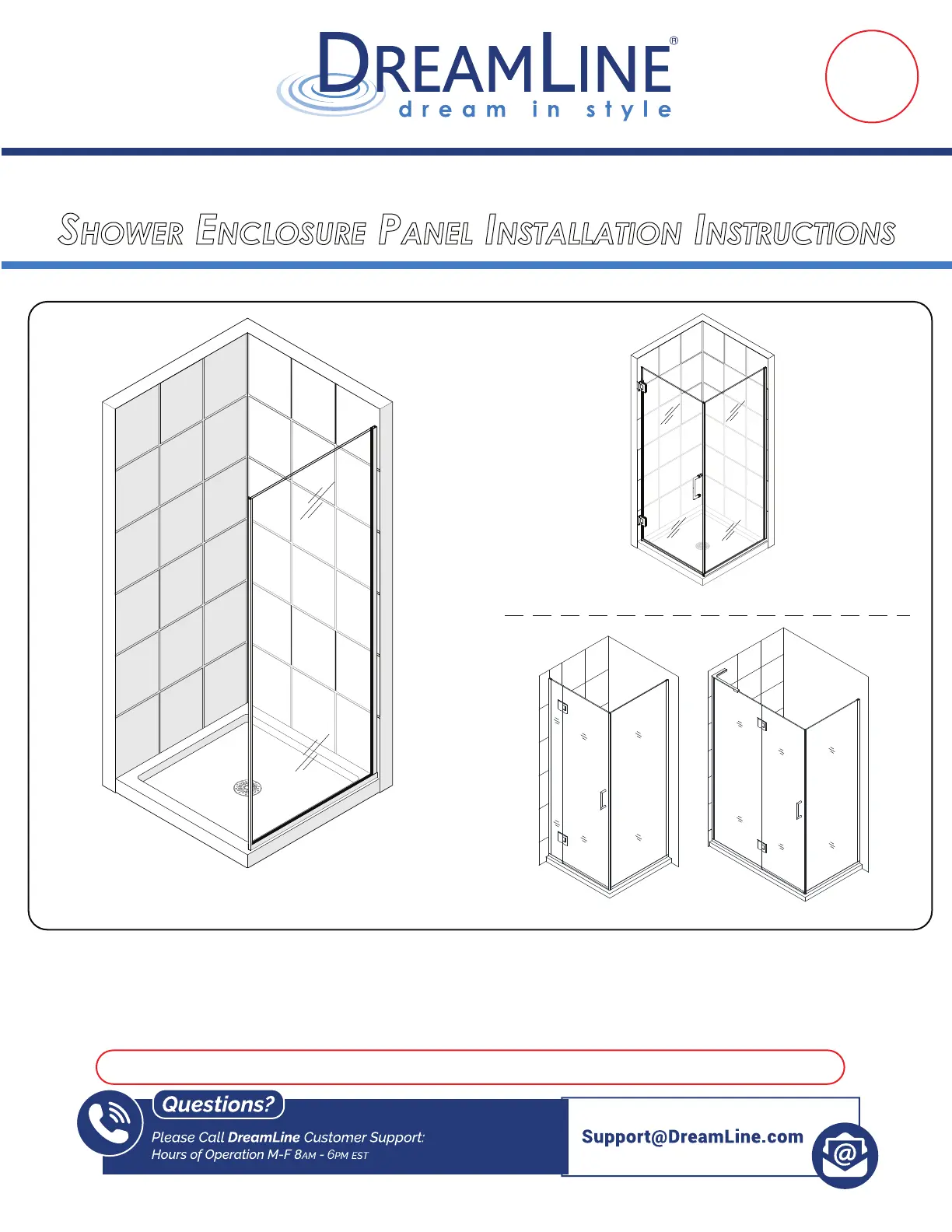 DREAMLINE®
dream in style

SHOWER ENCLOSURE PANEL INSTALLATION INSTRUCTIONS

Questions?

Please Call DreamLine Customer Support:
Hours of Operation M-F 8AM - 6PM EST

Support@DreamLine.com