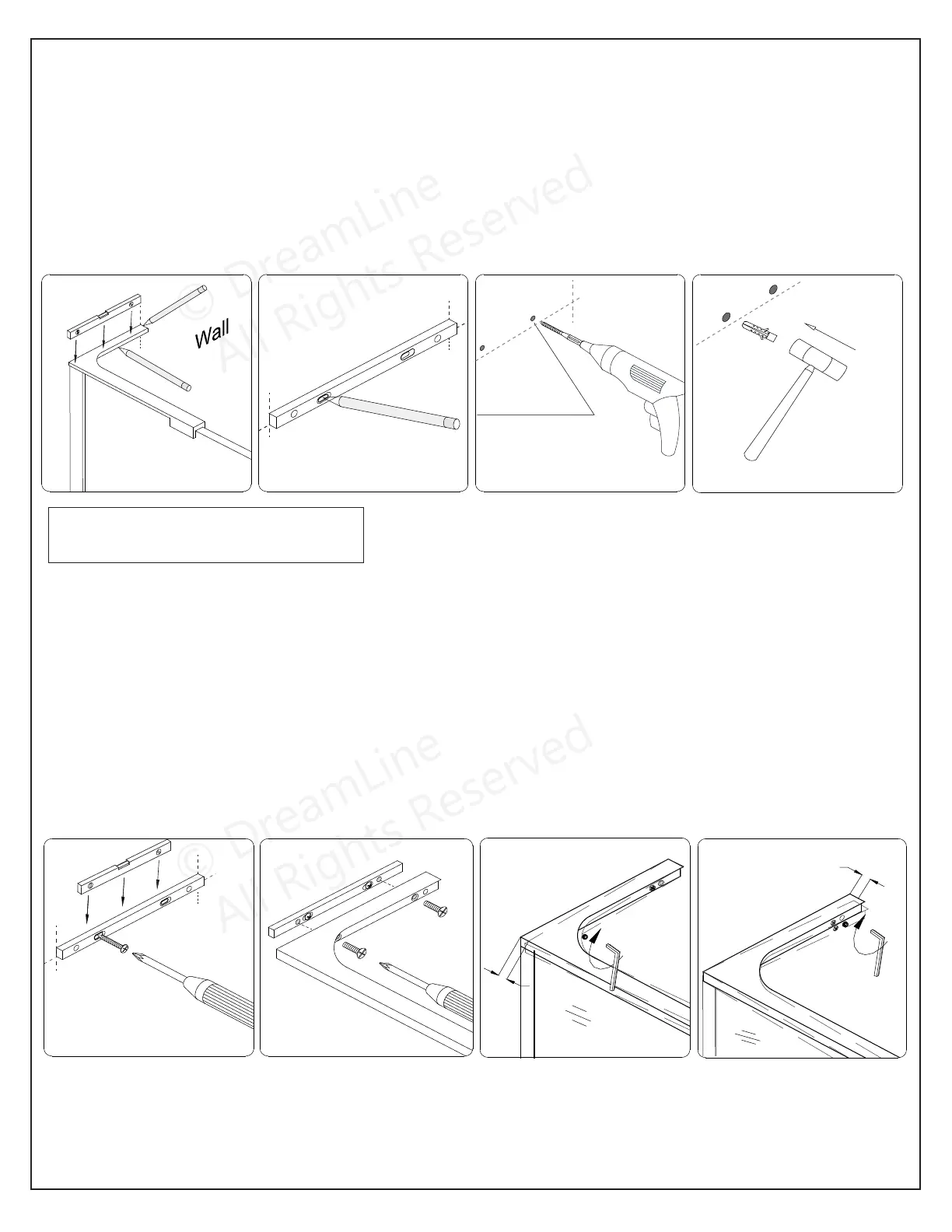 © DreamLine
All Rights Reserved

Wall

© DreamLine
All Rights Reserved