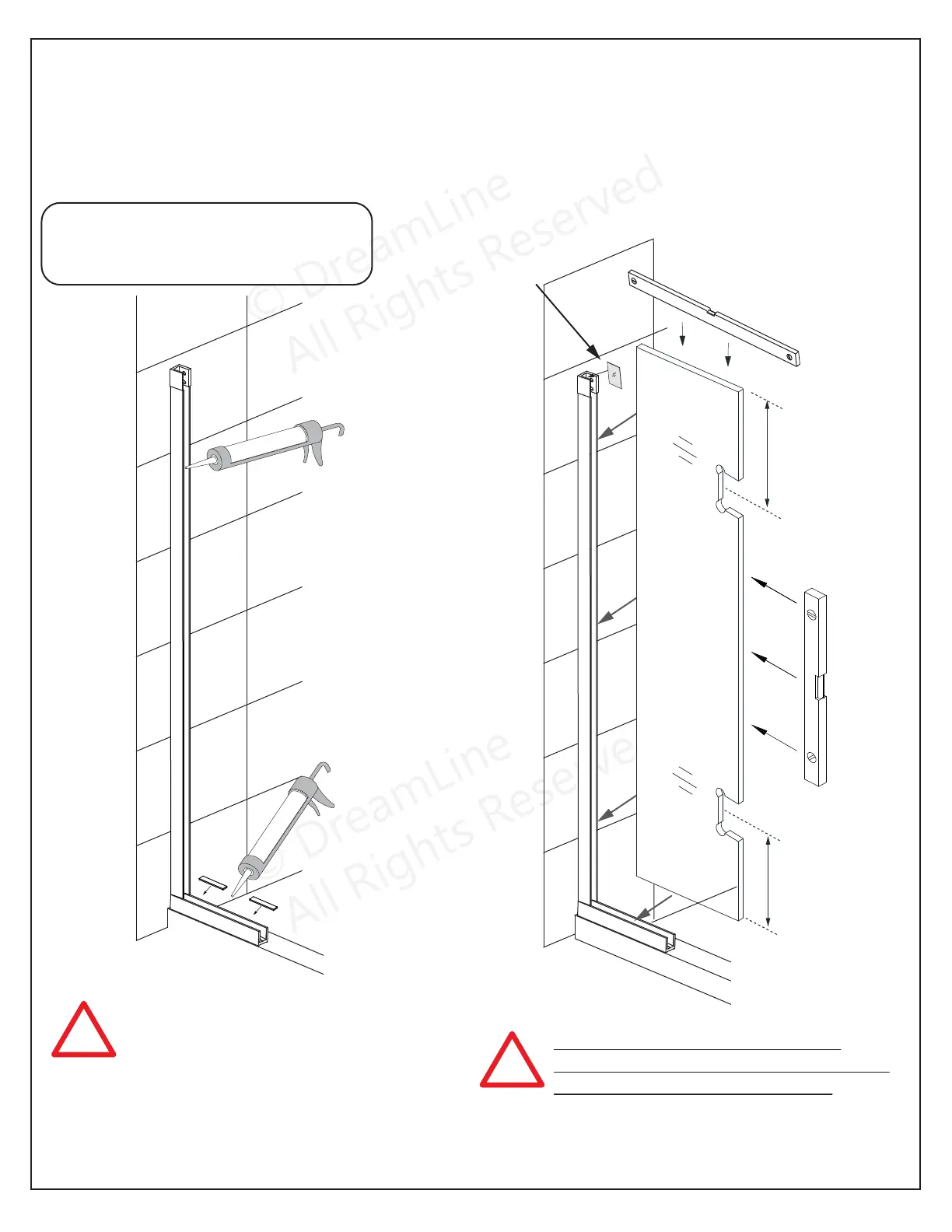 © DreamLine
All Rights Reserved

© DreamLine
All Rights Reserved