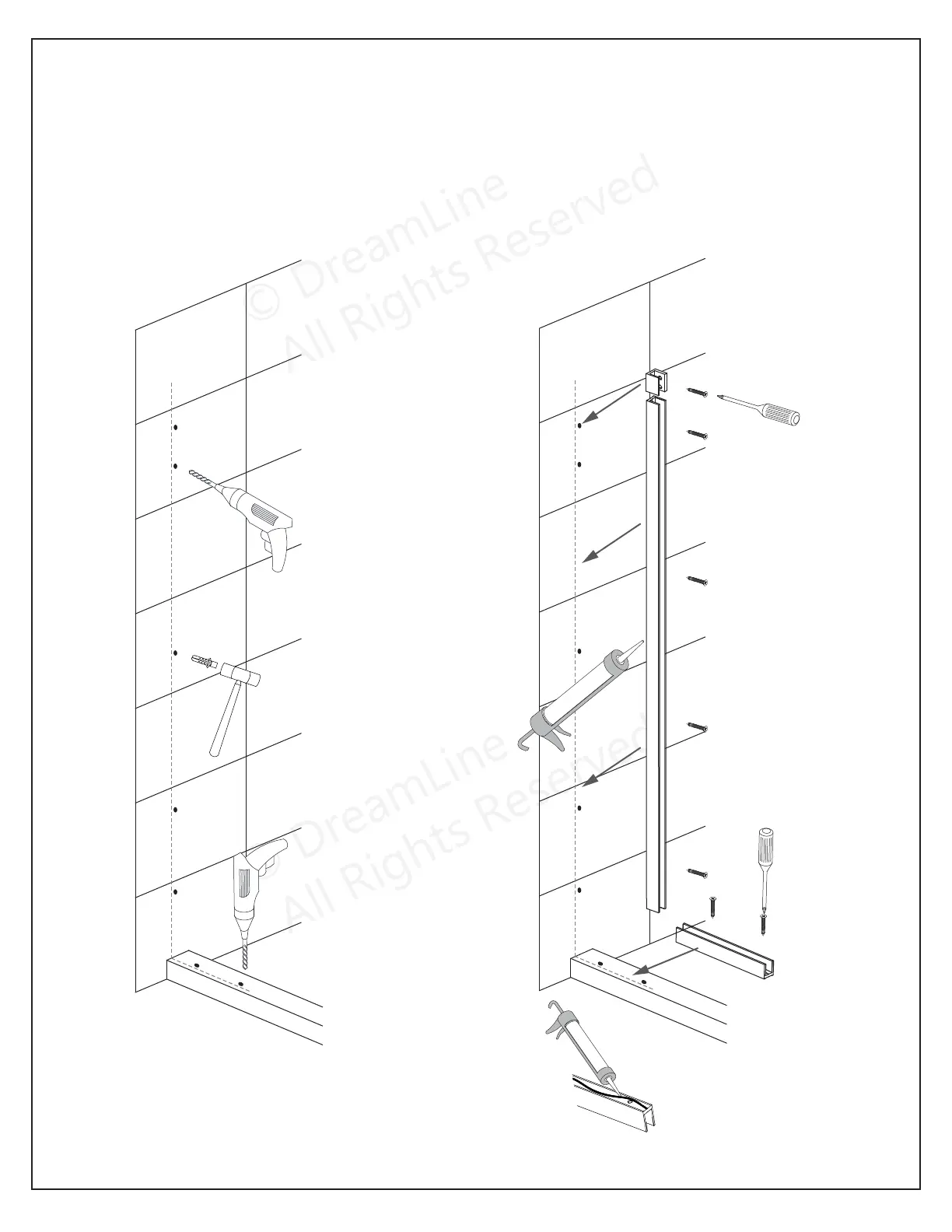 © DreamLine
All Rights Reserved

© DreamLine
All Rights Reserved