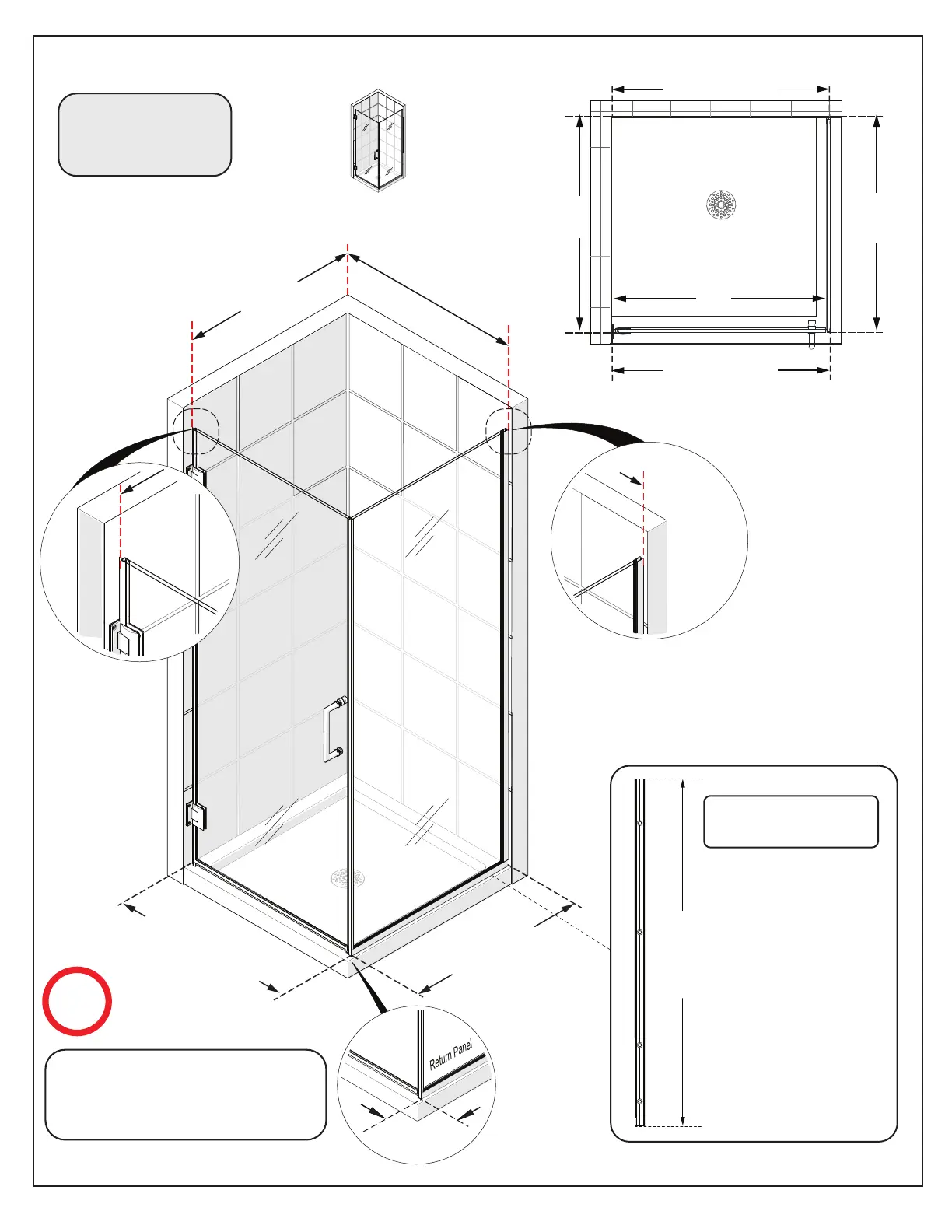 Return Panel