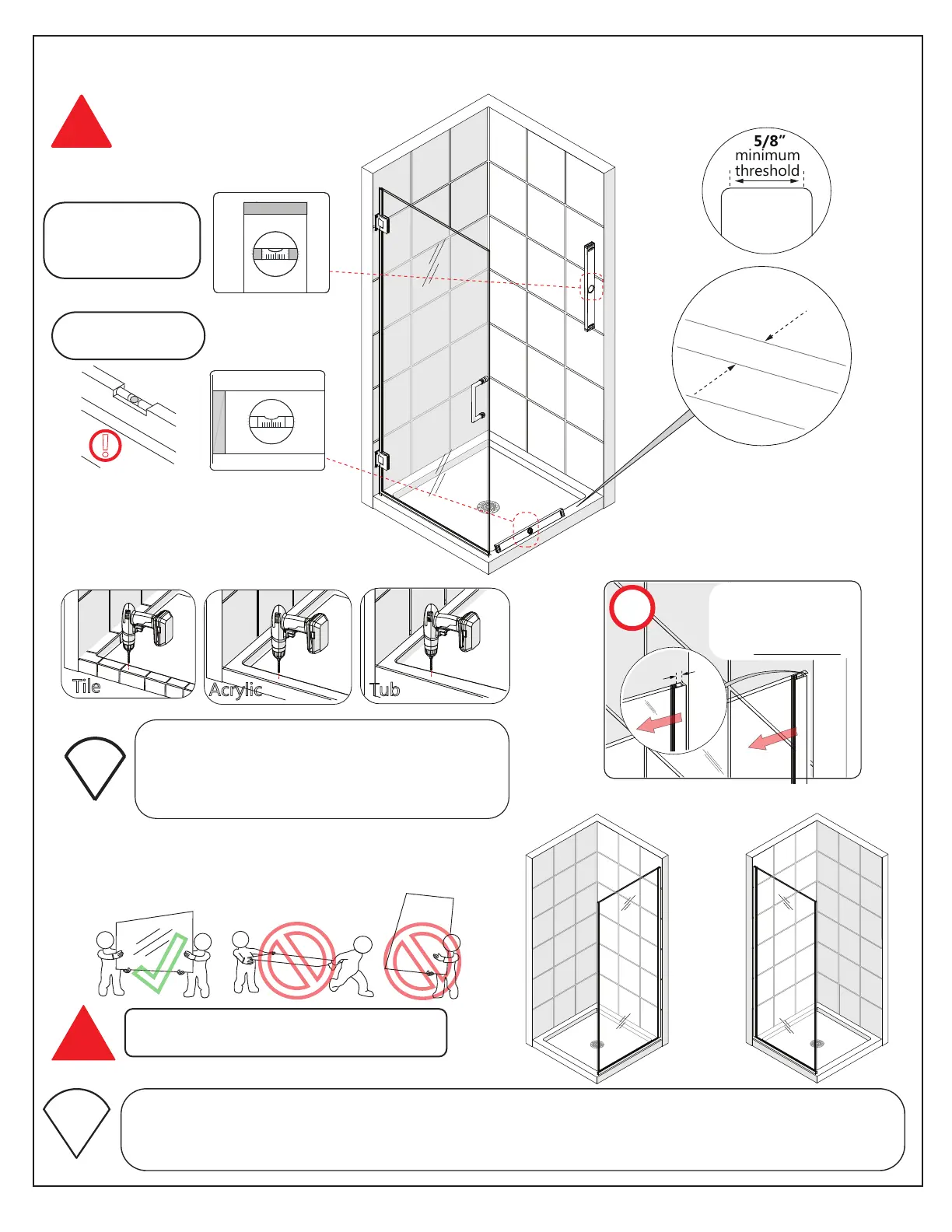 5/8"
minimum
threshold

Tile

Acrylic

Tub