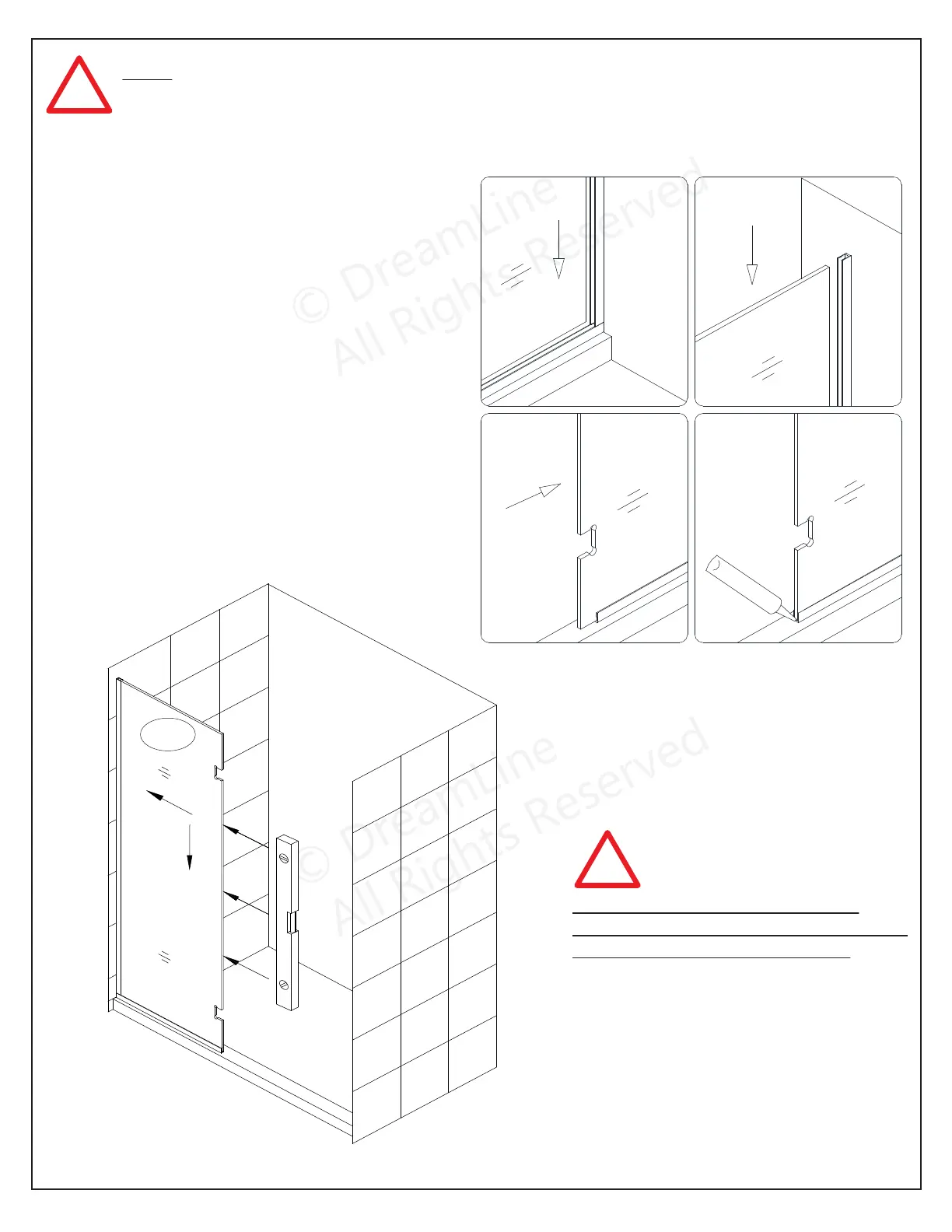 © DreamLine
All Rights Reserved

© DreamLine
All Rights Reserved